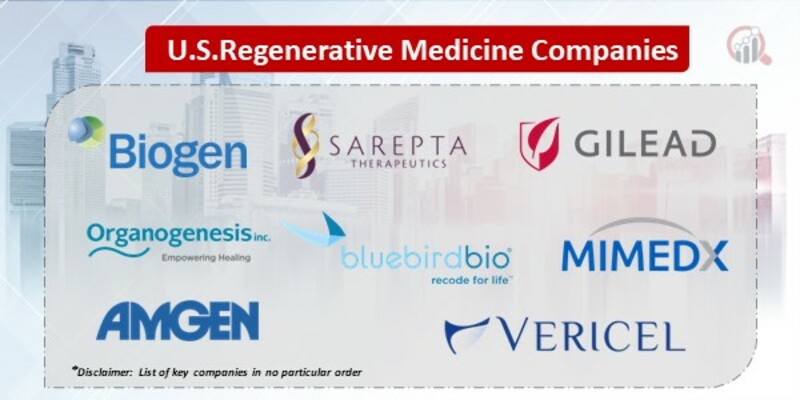 U.S.Regenerative Medicine Companies

Biogen

SAREPTA THERAPEUTICS

GILEAD

Organogenesis inc.
Empowering Healing

bluebirdbio
recode for life™

MIMEDX

AMGEN

VERICEL

*Disclaimer: List of key companies in no particular order