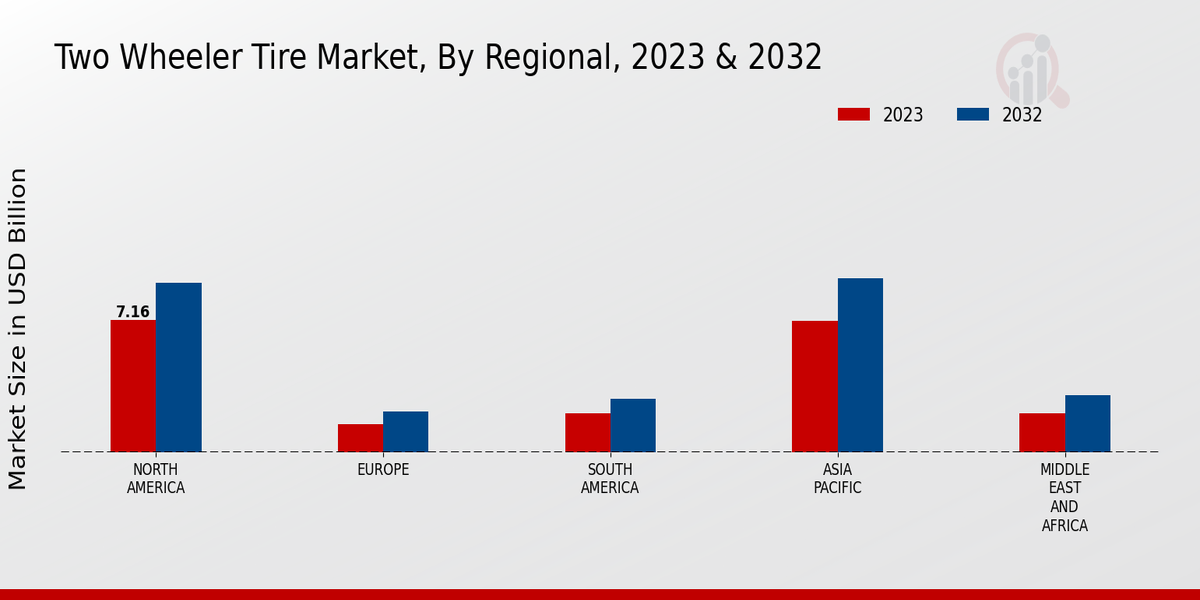 Two Wheeler Tire Market, By Regional, 2023 & 2032

2023 2032

Market Size in USD Billion

7.16

NORTH AMERICA

EUROPE

SOUTH AMERICA

ASIA PACIFIC

MIDDLE EAST AND AFRICA