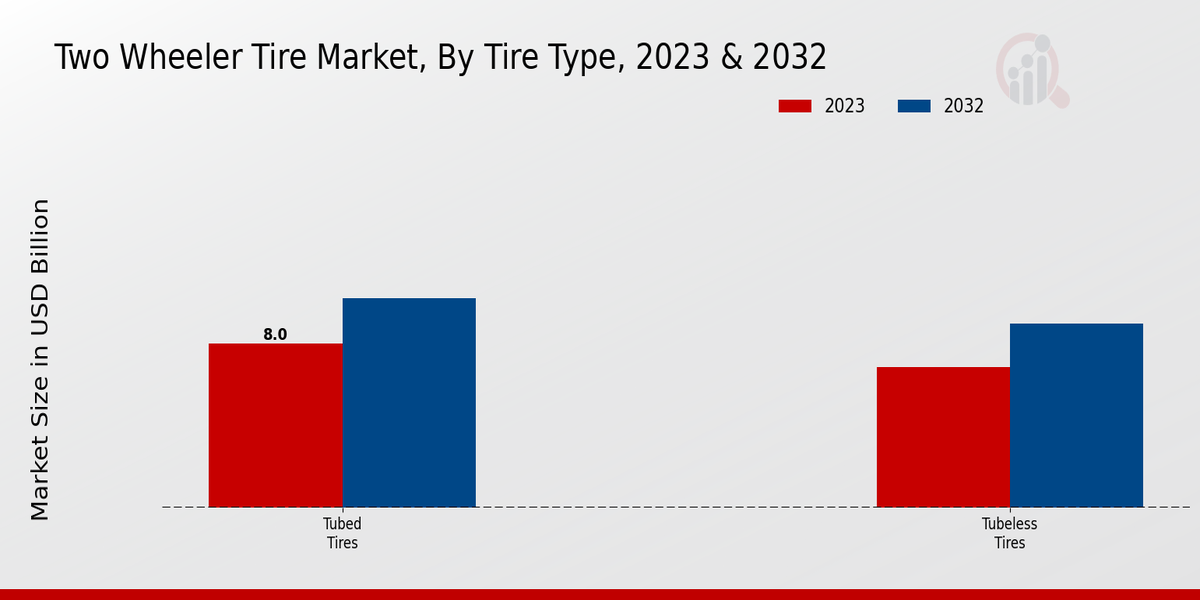 Two Wheeler Tire Market, By Tire Type, 2023 & 2032

2023
2032

Market Size in USD Billion

8.0

Tubed Tires

Tubeless Tires