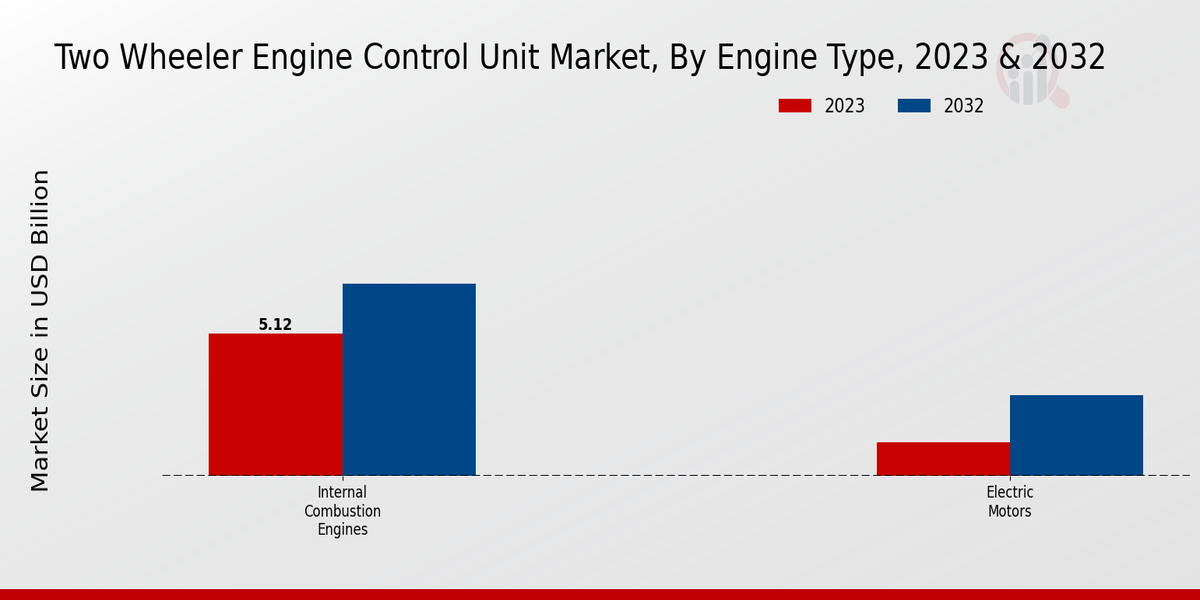 Two Wheeler Engine Control Unit Market, By Engine Type, 2023 & 2032

2023
2032

Market Size in USD Billion

5.12

Internal Combustion Engines

Electric Motors