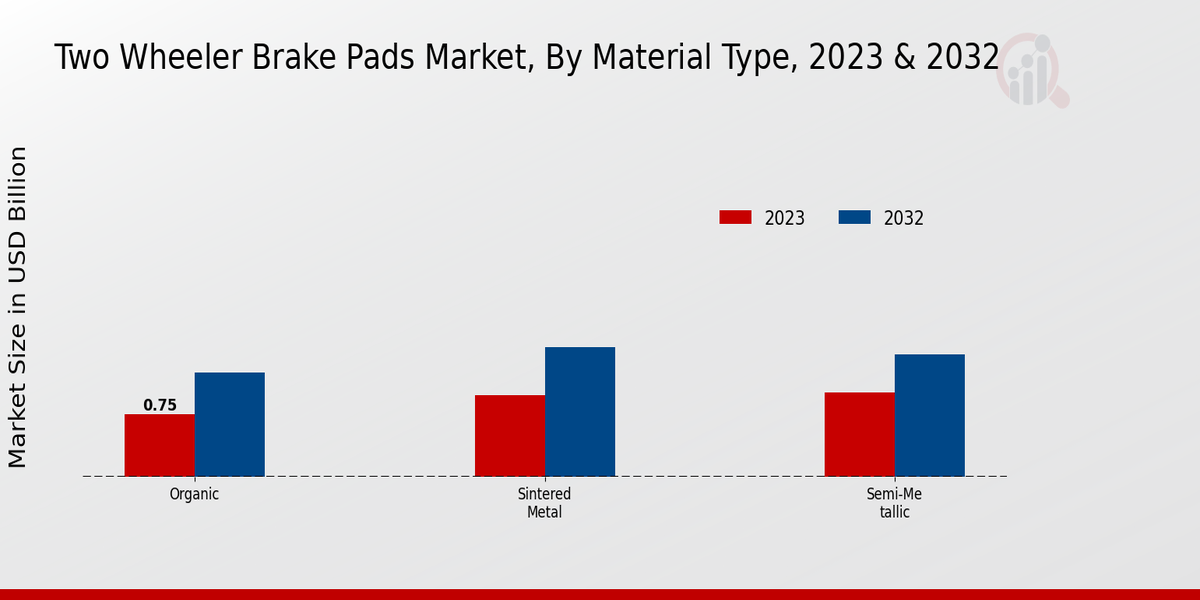 Two Wheeler Brake Pads Market, By Material Type, 2023 & 2032

Market Size in USD Billion

2023 2032

0.75

Organic

Sintered Metal

Semi-Me tallic