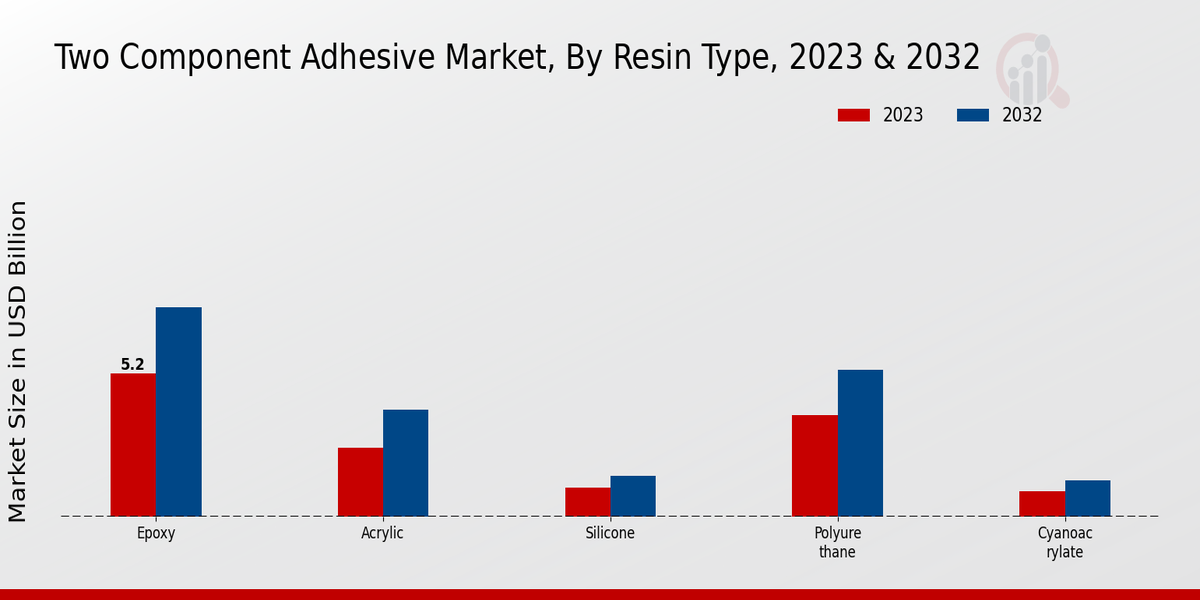 Two Component Adhesive Market, By Resin Type, 2023 & 2032

2023
2032

Market Size in USD Billion

5.2

Epoxy
Acrylic
Silicone
Polyure thane
Cyanoac rylate