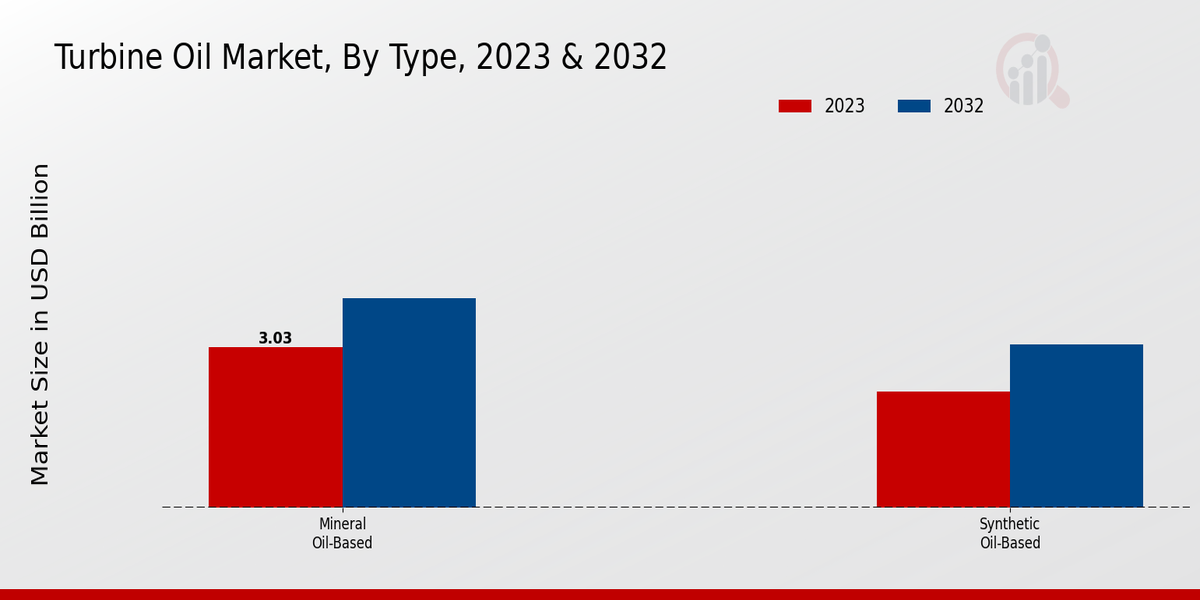 Turbine Oil Market, By Type, 2023 & 2032

2023
2032

Market Size in USD Billion

3.03

Mineral Oil-Based

Synthetic Oil-Based