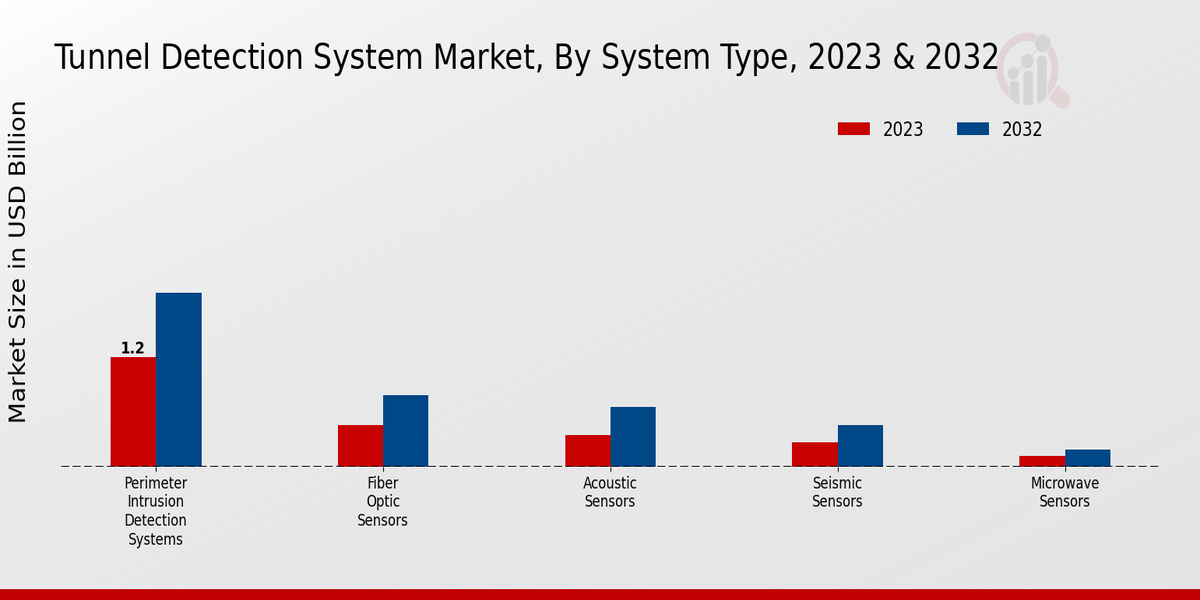 Tunnel Detection System Market, By System Type, 2023 & 2032

2023
2032

Market Size in USD Billion

1.2

Perimeter Intrusion Detection Systems

Fiber Optic Sensors

Acoustic Sensors

Seismic Sensors

Microwave Sensors