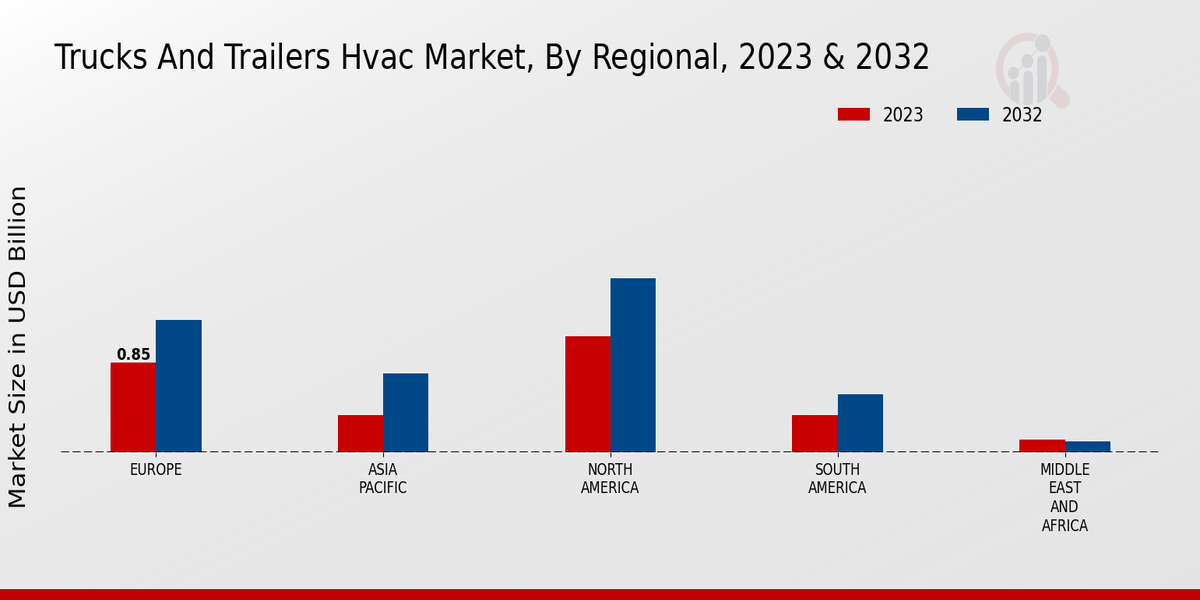 Trucks And Trailers Hvac Market, By Regional, 2023 & 2032

2023
2032

Market Size in USD Billion

0.85

EUROPE
ASIA PACIFIC
NORTH AMERICA
SOUTH AMERICA
MIDDLE EAST AND AFRICA