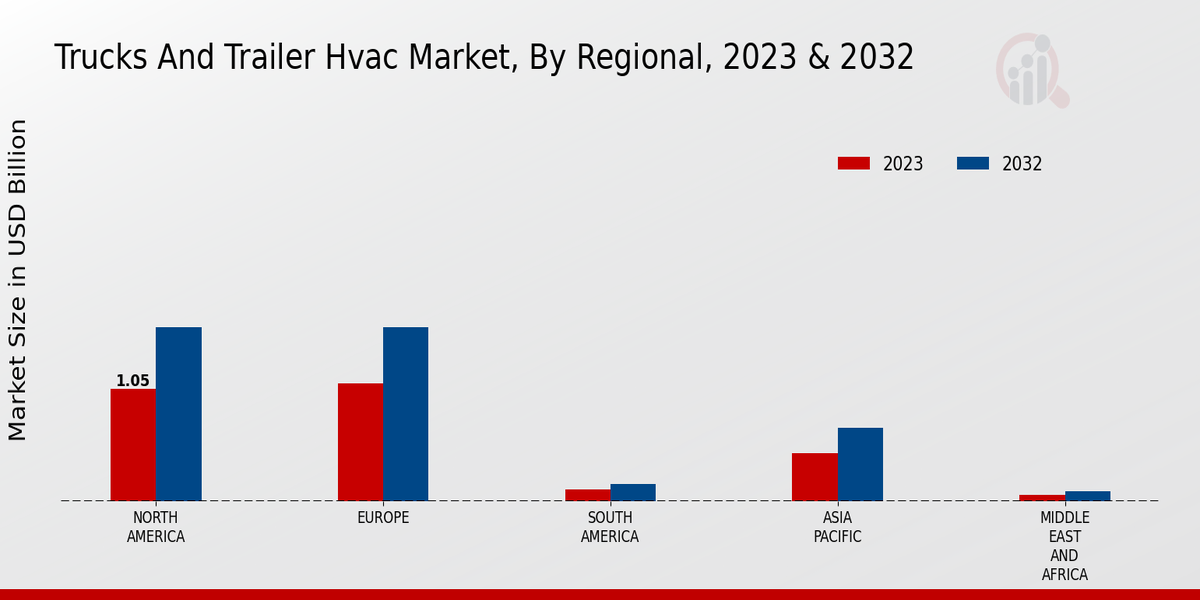 Trucks And Trailer Hvac Market, By Regional, 2023 & 2032

2023
2032

Market Size in USD Billion

1.05

NORTH AMERICA
EUROPE
SOUTH AMERICA
ASIA PACIFIC
MIDDLE EAST AND AFRICA