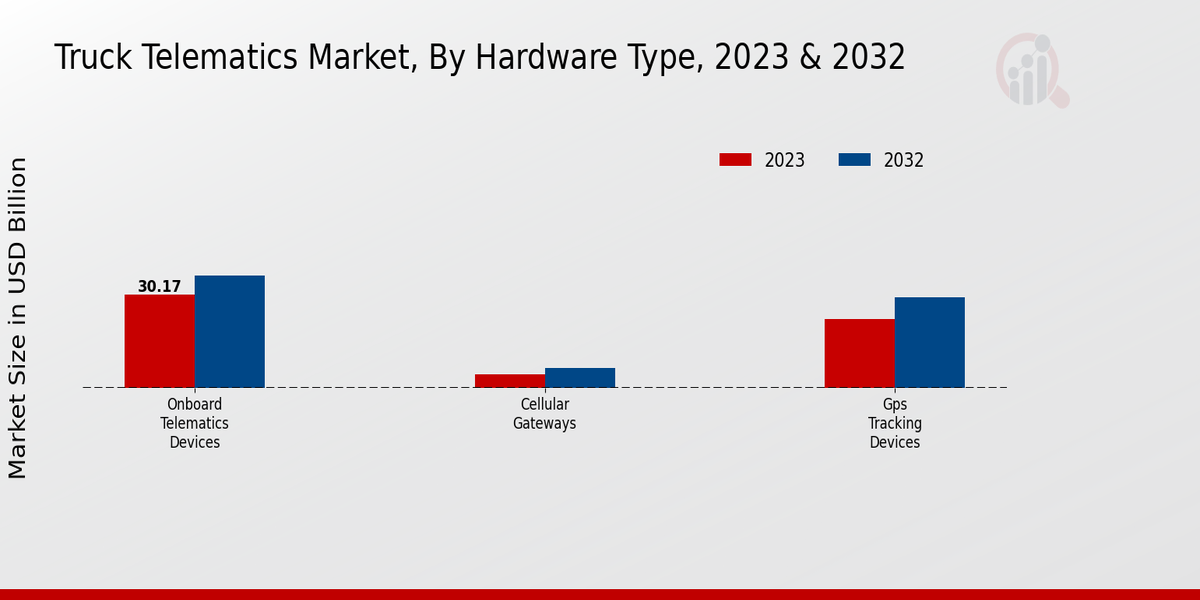 Truck Telematics Market, By Hardware Type, 2023 & 2032

2023
2032

Market Size in USD Billion

30.17

Onboard Telematics Devices

Cellular Gateways

Gps Tracking Devices