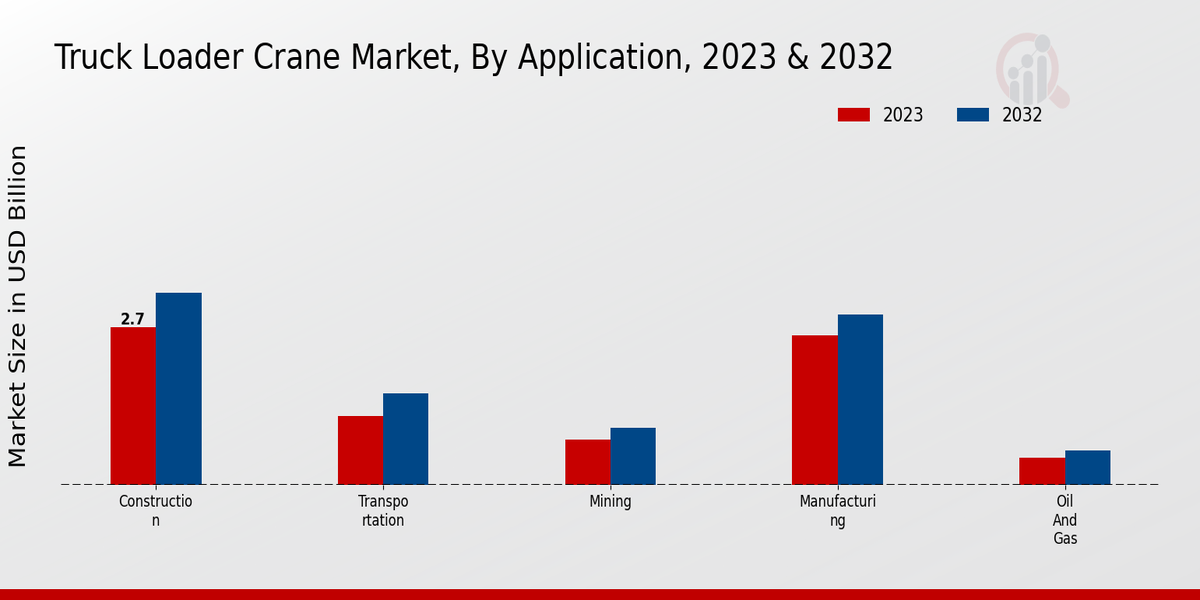 Truck Loader Crane Market, By Application, 2023 & 2032

2023
2032

Market Size in USD Billion

2.7

Constructio n
Transpo rtation
Mining
Manufacturi ng
Oil And Gas