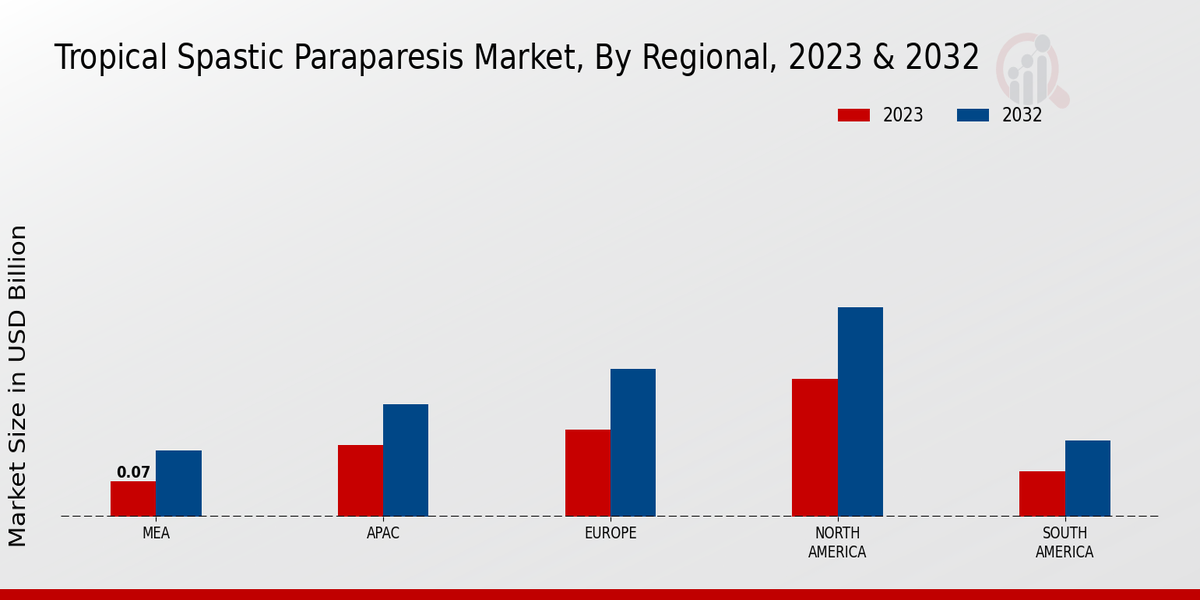 Tropical Spastic Paraparesis Market, By Regional, 2023 & 2032

2023
2032

Market Size in USD Billion

0.07

MEA
APAC
EUROPE
NORTH AMERICA
SOUTH AMERICA