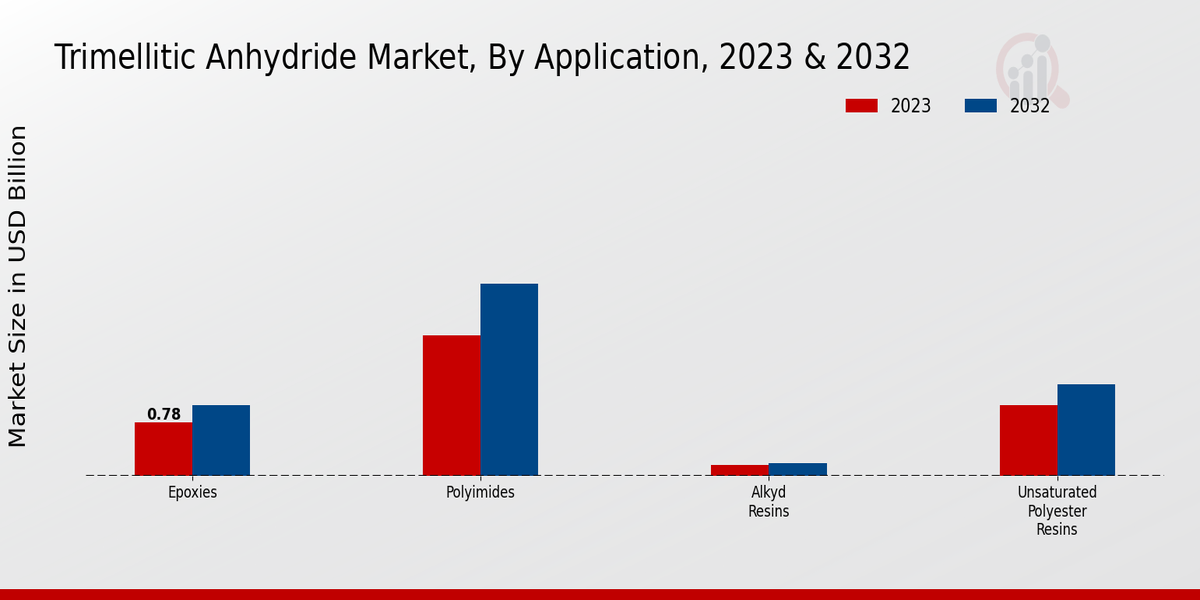 Trimellitic Anhydride Market, By Application, 2023 & 2032

2023
2032

Market Size in USD Billion

0.78

Epoxies
Polyimides
Alkyd Resins
Unsaturated Polyester Resins