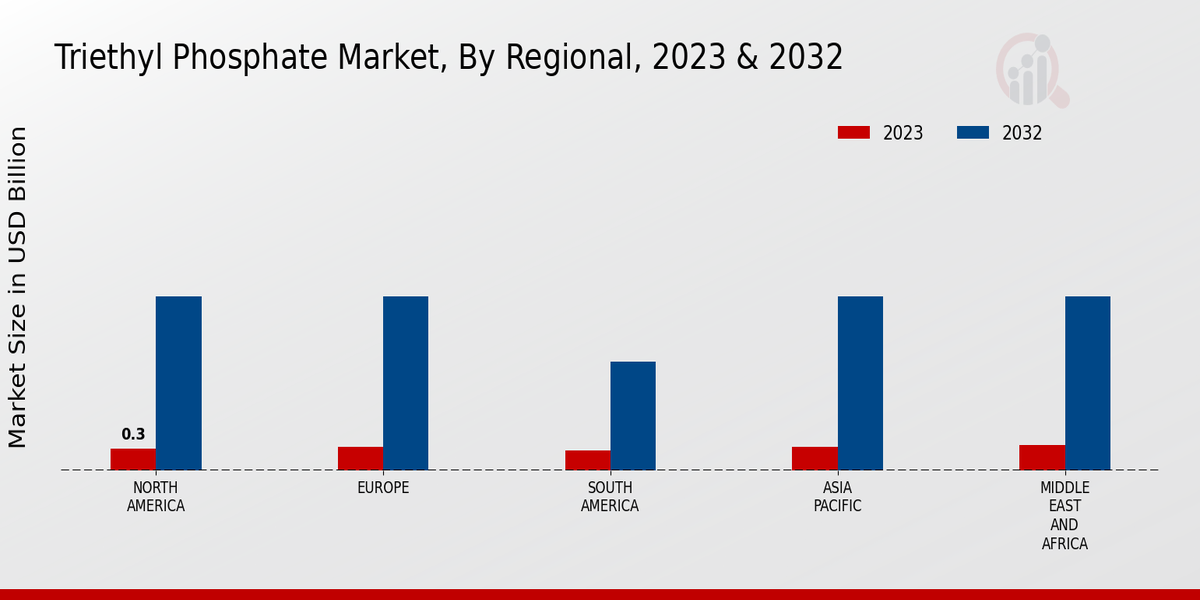 Triethyl Phosphate Market, By Regional, 2023 & 2032

2023 2032

Market Size in USD Billion

0.3

NORTH AMERICA

EUROPE

SOUTH AMERICA

ASIA PACIFIC

MIDDLE EAST AND AFRICA