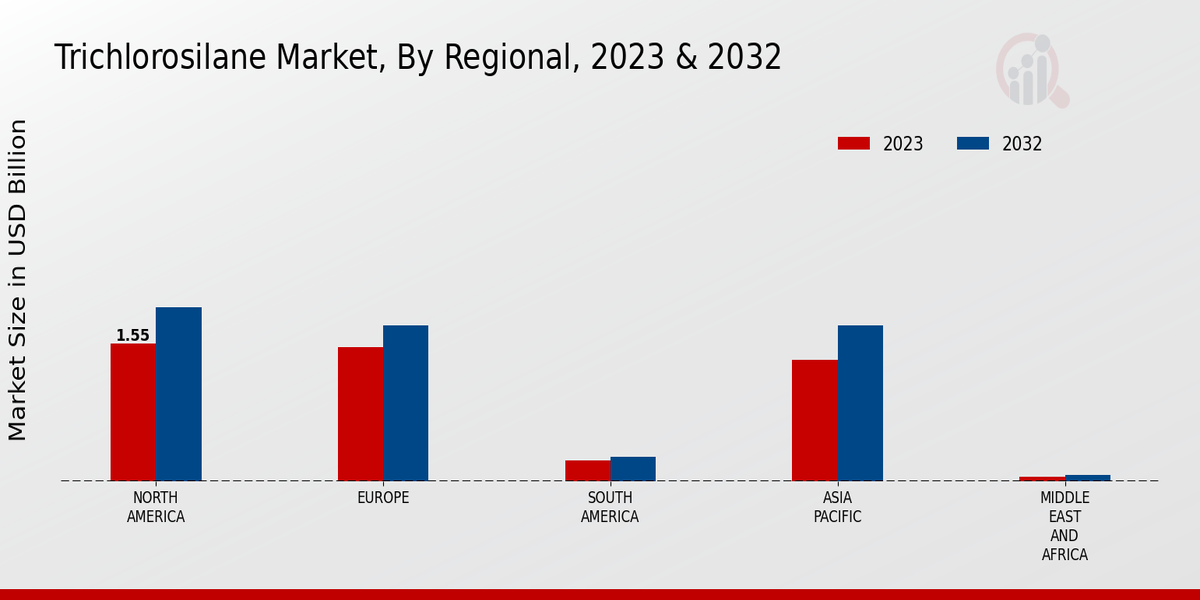 Trichlorosilane Market, By Regional, 2023 & 2032

2023 2032

Market Size in USD Billion

1.55

NORTH AMERICA
EUROPE
SOUTH AMERICA
ASIA PACIFIC
MIDDLE EAST AND AFRICA