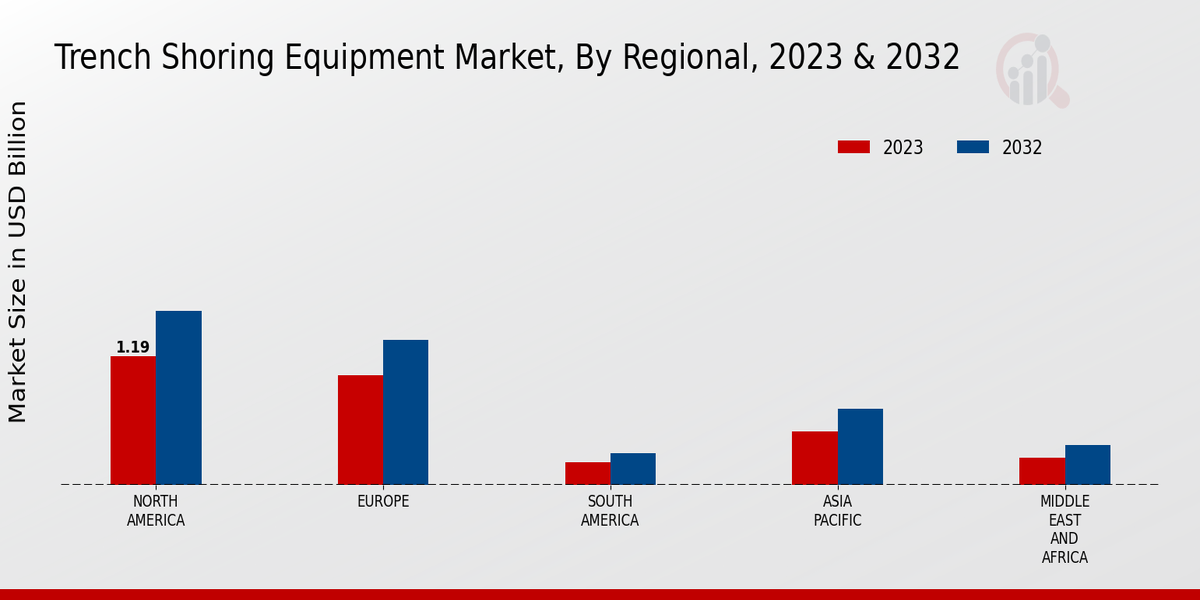 Trench Shoring Equipment Market, By Regional, 2023 & 2032

2023
2032

Market Size in USD Billion

1.19

NORTH AMERICA
EUROPE
SOUTH AMERICA
ASIA PACIFIC
MIDDLE EAST AND AFRICA