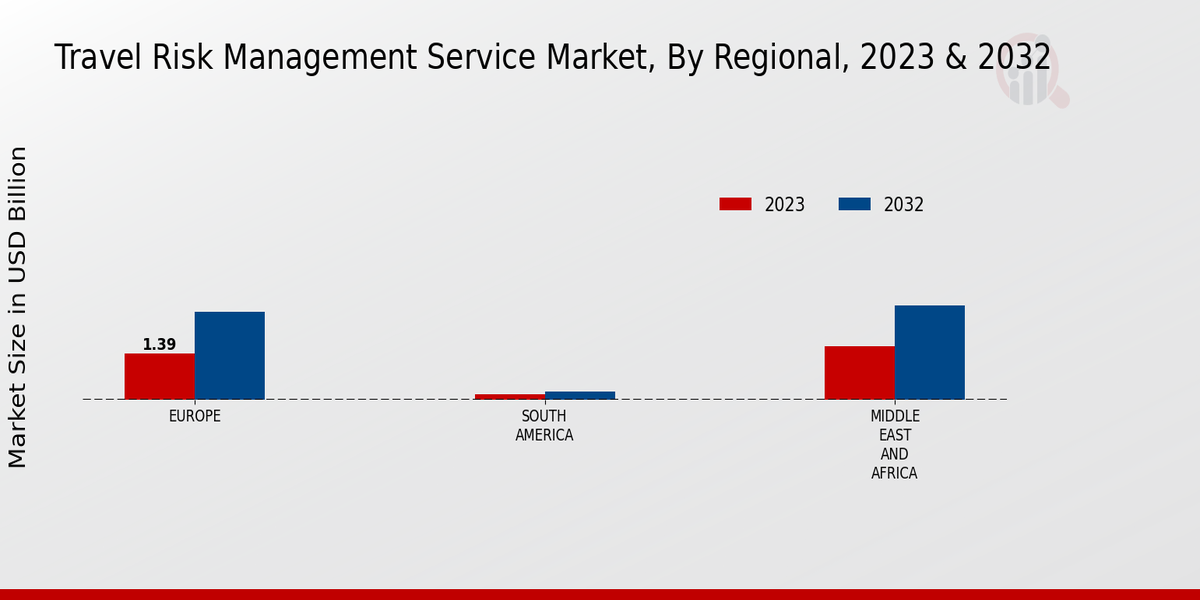 Travel Risk Management Service Market, By Regional, 2023 & 2032

Market Size in USD Billion

2023
2032

1.39

EUROPE

SOUTH AMERICA

MIDDLE EAST AND AFRICA