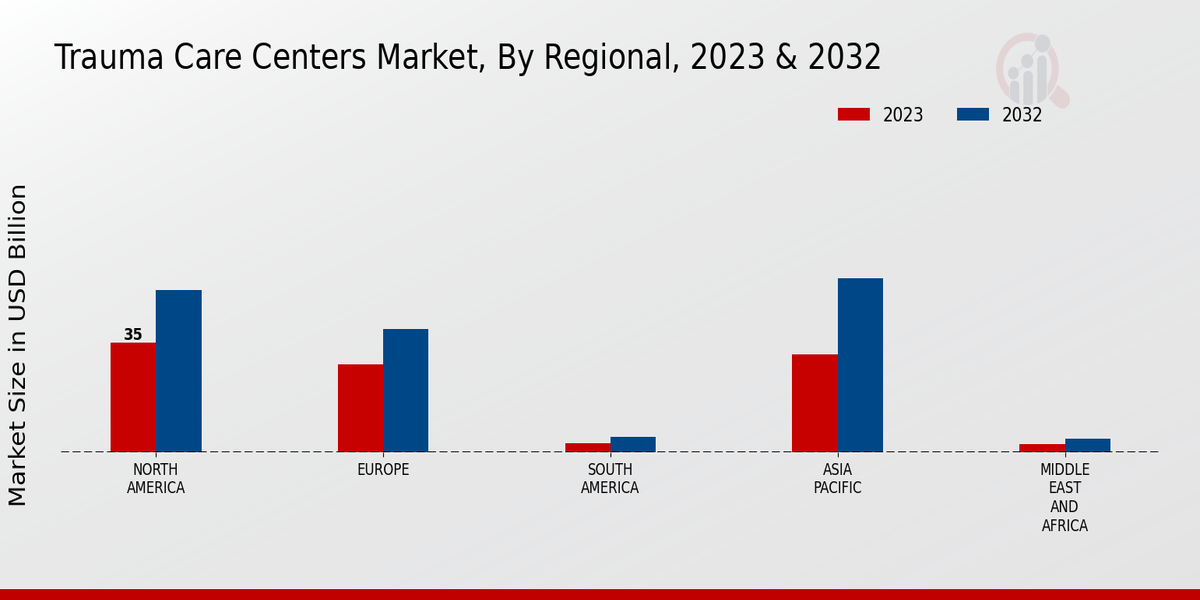 Trauma Care Centers Market, By Regional, 2023 & 2032

2023
2032

Market Size in USD Billion

35

NORTH AMERICA
EUROPE
SOUTH AMERICA
ASIA PACIFIC
MIDDLE EAST AND AFRICA