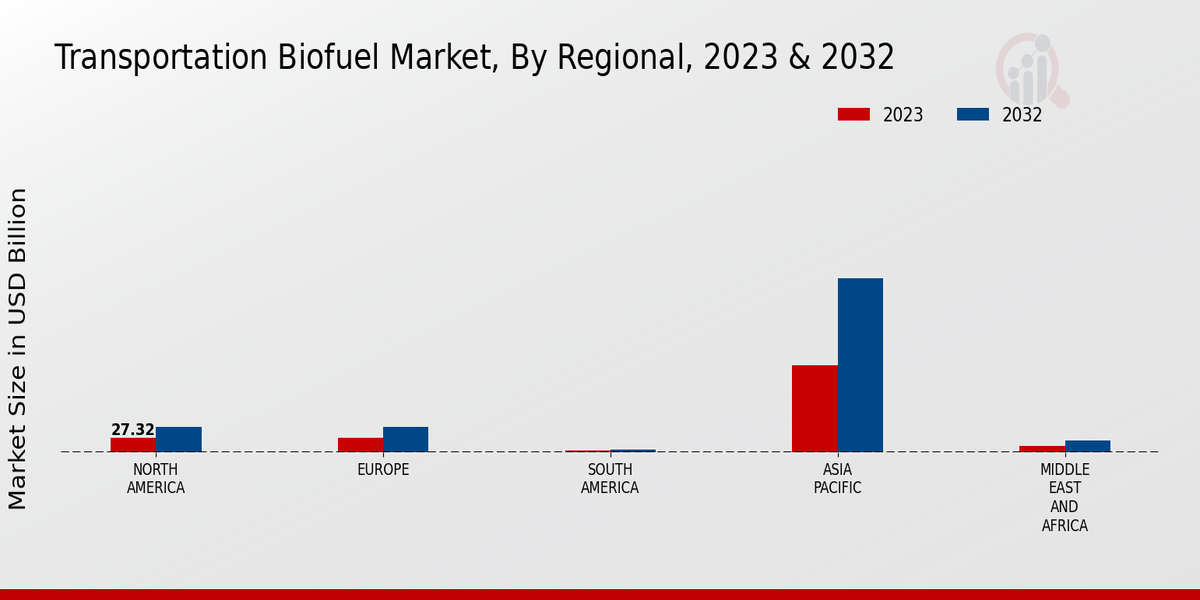 Transportation Biofuel Market, By Regional, 2023 & 2032

2023
2032

Market Size in USD Billion

27.32

NORTH AMERICA
EUROPE
SOUTH AMERICA
ASIA PACIFIC
MIDDLE EAST AND AFRICA