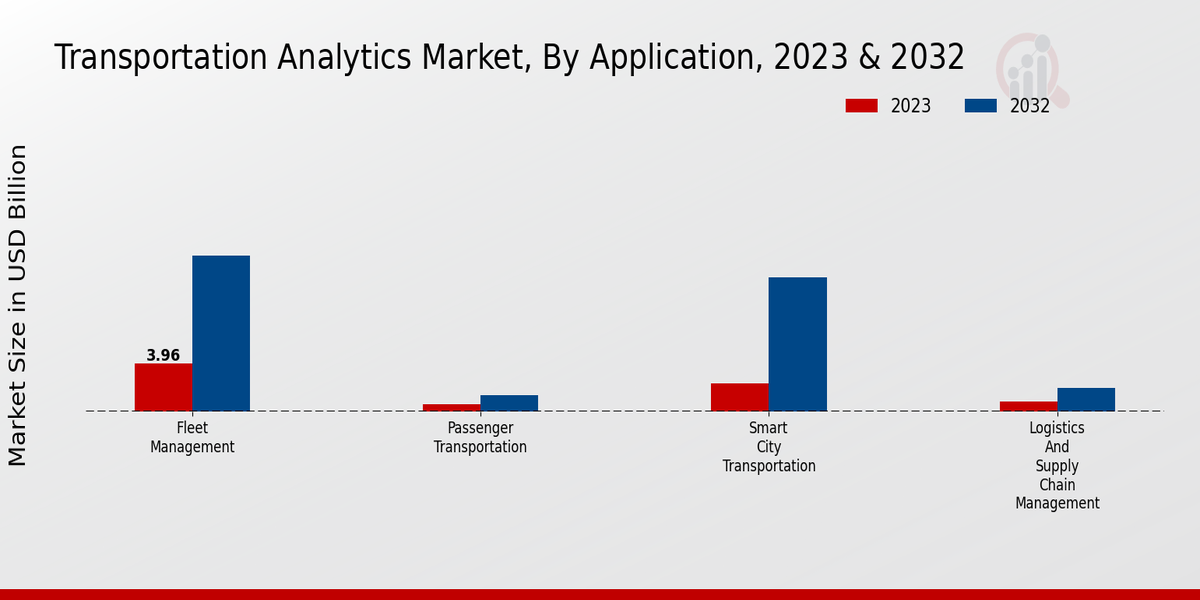 Transportation Analytics Market, By Application, 2023 & 2032

2023
2032

Market Size in USD Billion

3.96

Fleet Management

Passenger Transportation

Smart City Transportation

Logistics And Supply Chain Management