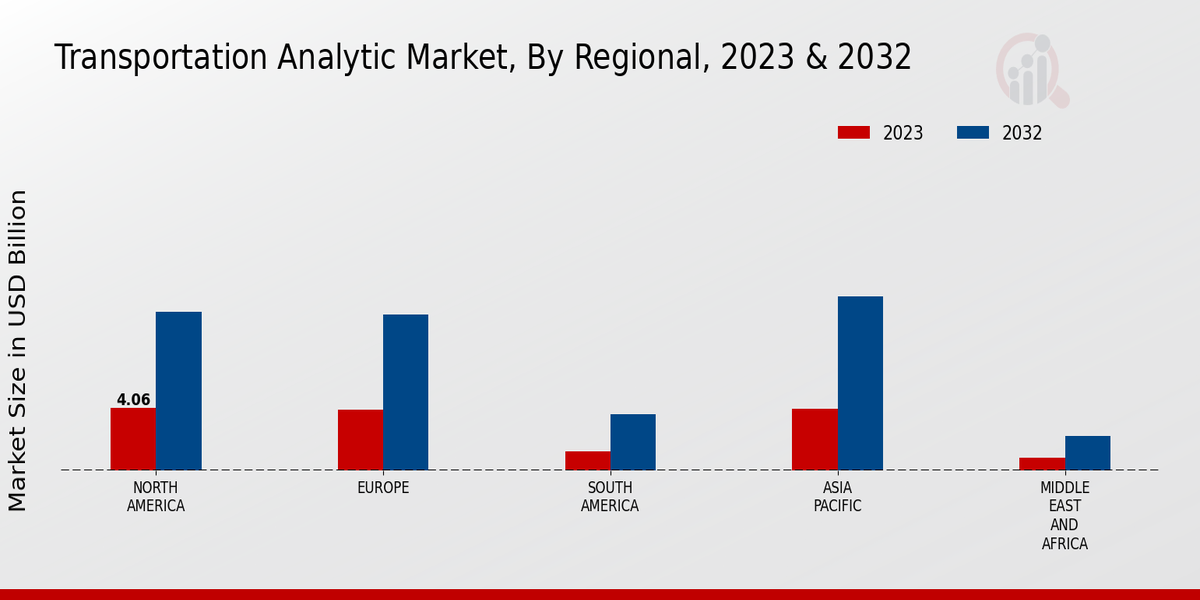 Transportation Analytic Market, By Regional, 2023 & 2032

2023
2032

Market Size in USD Billion

4.06

NORTH AMERICA
EUROPE
SOUTH AMERICA
ASIA PACIFIC
MIDDLE EAST AND AFRICA