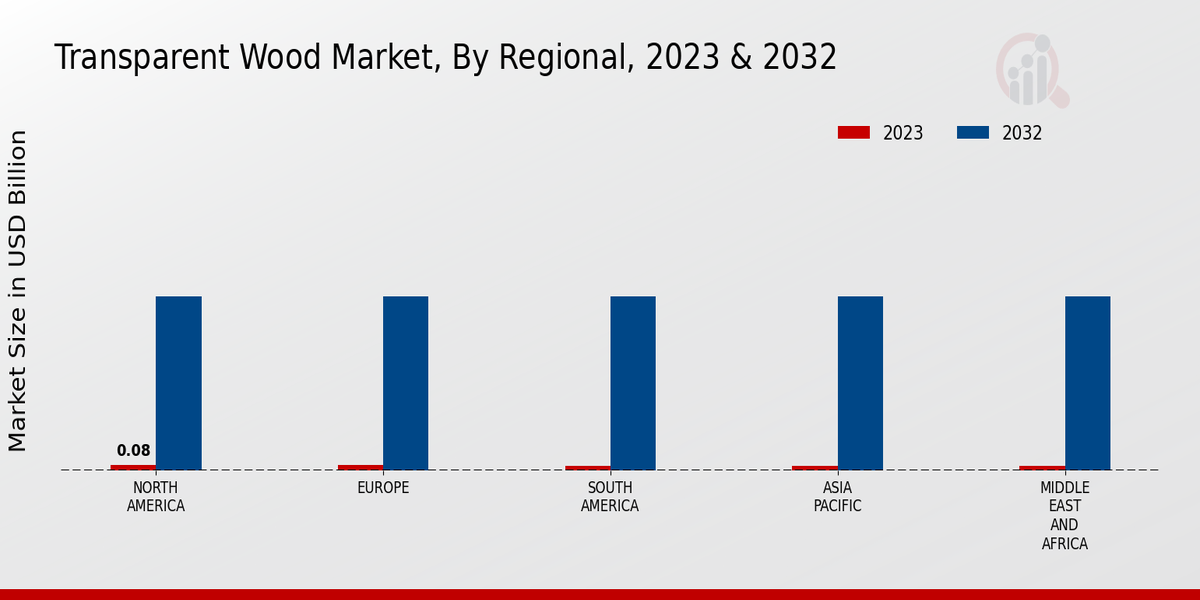 Transparent Wood Market, By Regional, 2023 & 2032

2023
2032

Market Size in USD Billion

0.08

NORTH AMERICA
EUROPE
SOUTH AMERICA
ASIA PACIFIC
MIDDLE EAST AND AFRICA