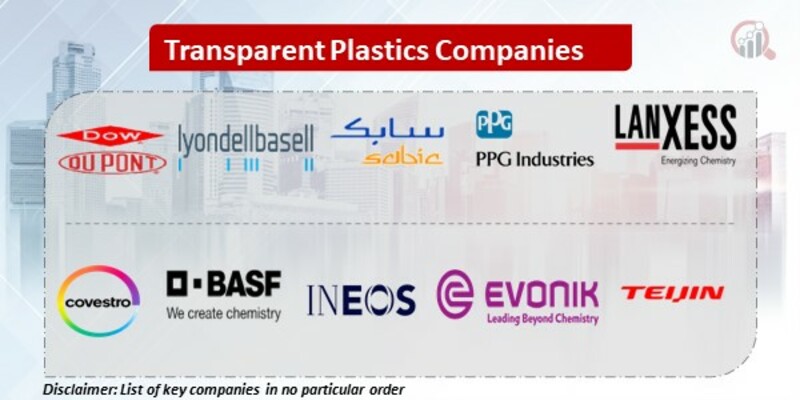 Transparent Plastics Companies

Dow
DU PONT

lyondellbasell

سابك
sabic

PPG
PPG Industries

LANXESS
Energizing Chemistry

covestro

BASF
We create chemistry

INEOS

EVONIK
Leading Beyond Chemistry

TEIJIN

Disclaimer: List of key companies in no particular order