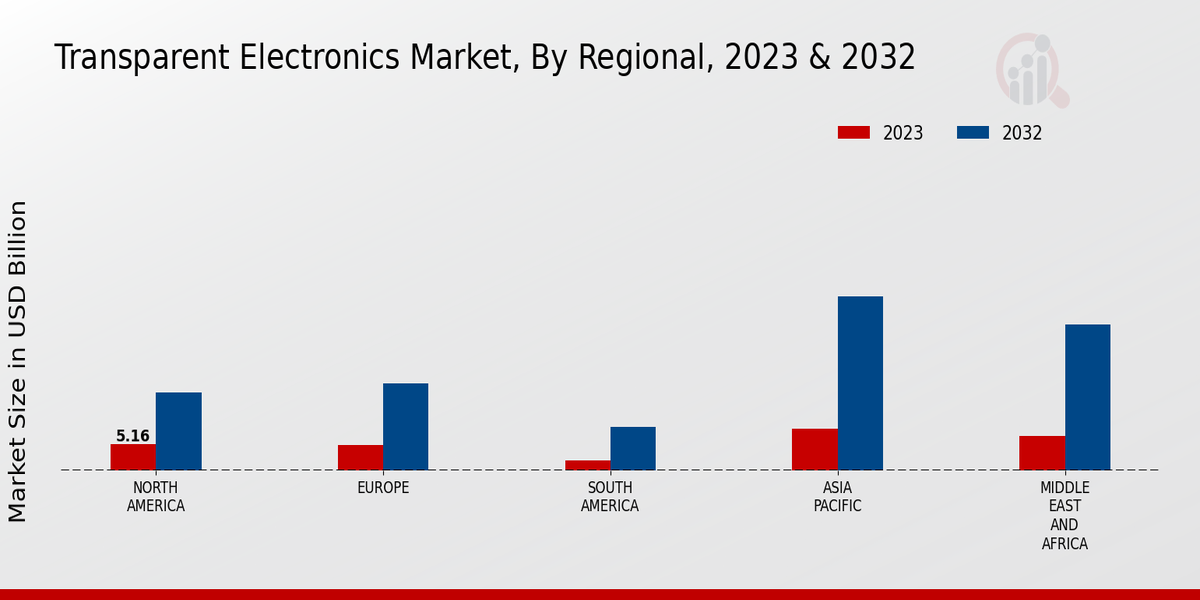 Transparent Electronics Market, By Regional, 2023 & 2032

2023
2032

Market Size in USD Billion

5.16

NORTH AMERICA
EUROPE
SOUTH AMERICA
ASIA PACIFIC
MIDDLE EAST AND AFRICA