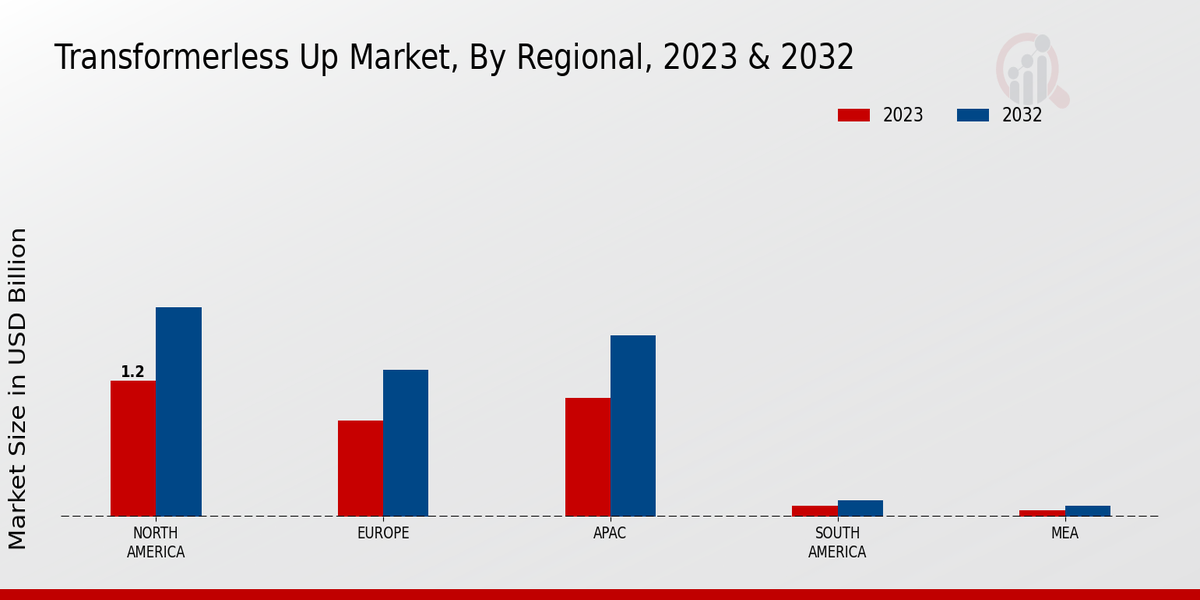 Transformerless Up Market, By Regional, 2023 & 2032

2023
2032

Market Size in USD Billion

1.2

NORTH AMERICA
EUROPE
APAC
SOUTH AMERICA
MEA