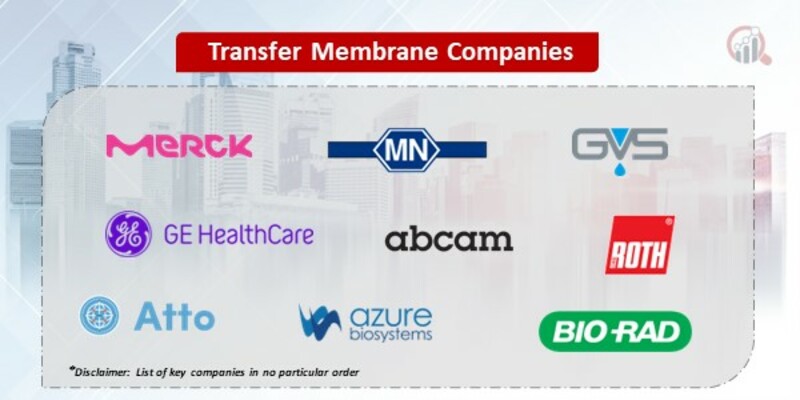 Transfer Membrane Companies

MERCK

MN

GVS

GE HealthCare

abcam

ROTH

Atto

azure biosystems

BIO-RAD

*Disclaimer: List of key companies in no particular order