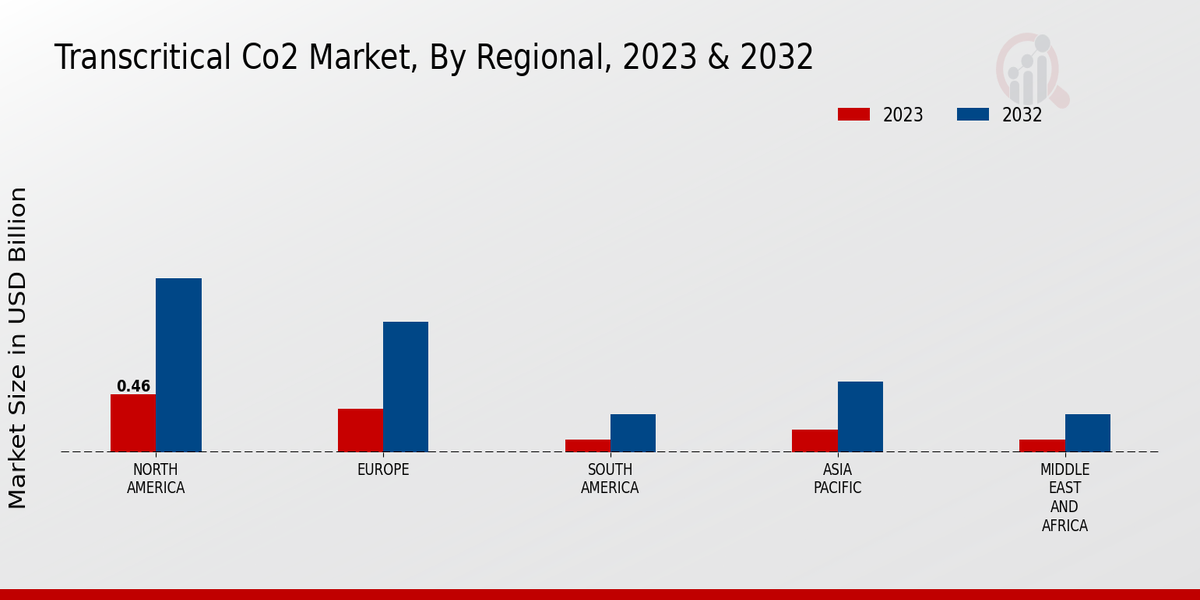 Transcritical Co2 Market, By Regional, 2023 & 2032

2023 2032

Market Size in USD Billion

0.46

NORTH AMERICA

EUROPE

SOUTH AMERICA

ASIA PACIFIC

MIDDLE EAST AND AFRICA