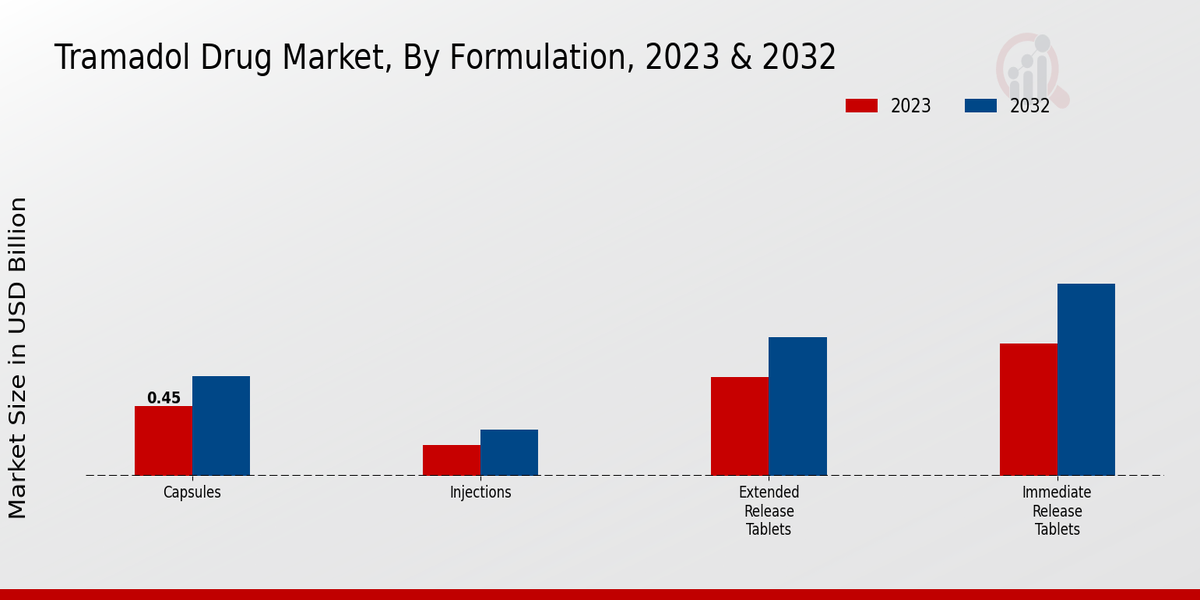 Tramadol Drug Market, By Formulation, 2023 & 2032

2023
2032

Market Size in USD Billion

0.45

Capsules
Injections
Extended Release Tablets
Immediate Release Tablets