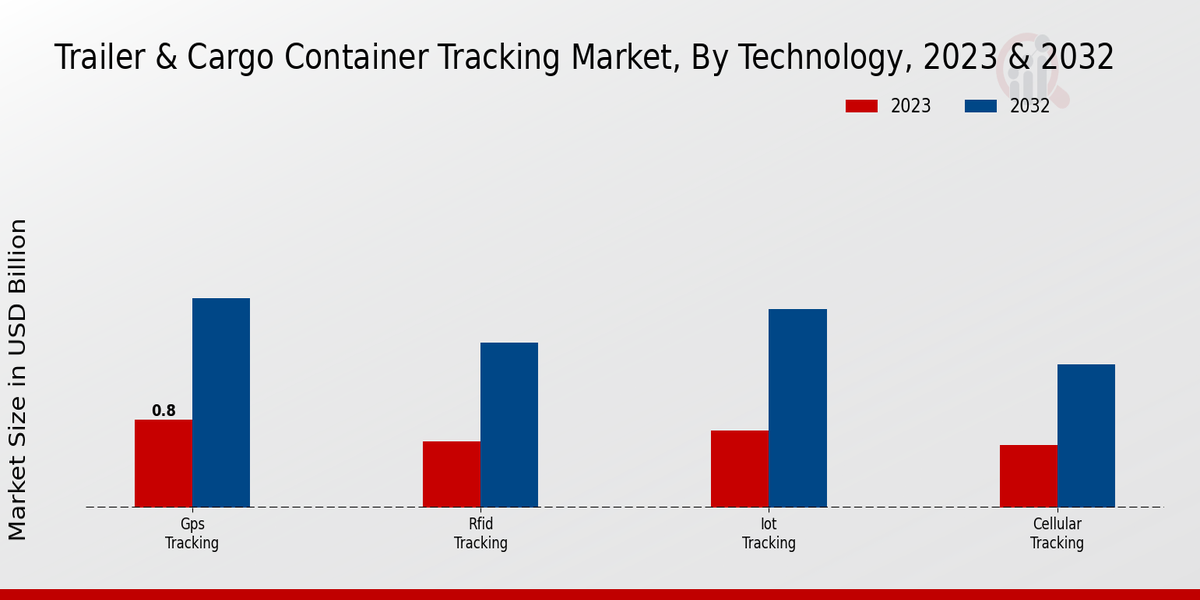 Trailer & Cargo Container Tracking Market, By Technology, 2023 & 2032

2023 2032

Market Size in USD Billion

0.8

Gps Tracking

Rfid Tracking

Iot Tracking

Cellular Tracking