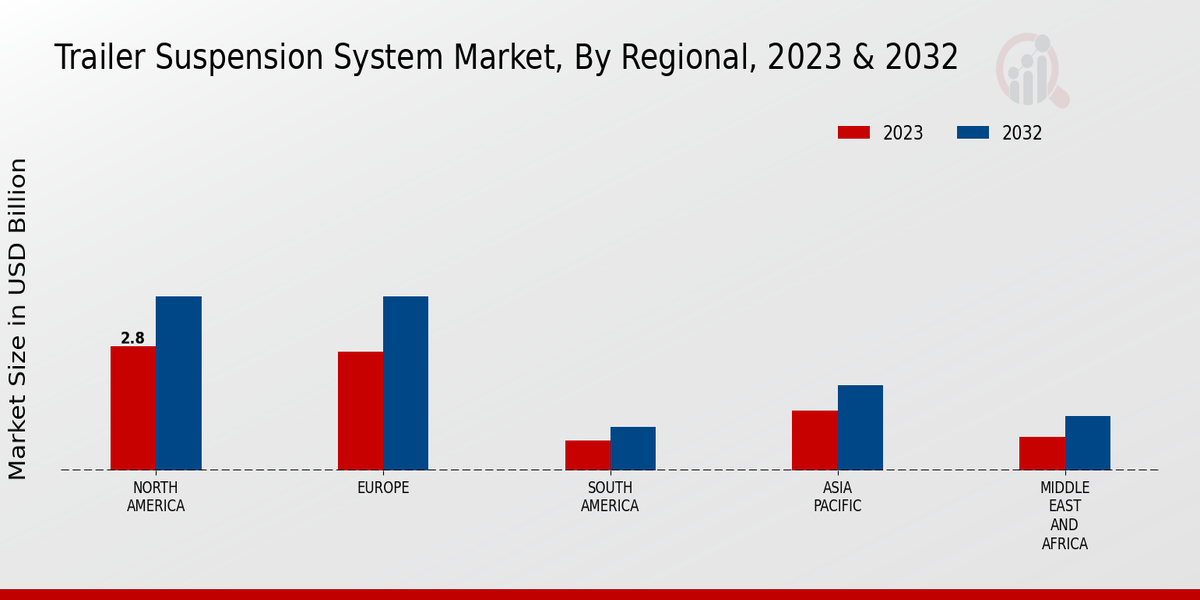 Trailer Suspension System Market, By Regional, 2023 & 2032

2023 2032

Market Size in USD Billion

2.8

NORTH AMERICA

EUROPE

SOUTH AMERICA

ASIA PACIFIC

MIDDLE EAST AND AFRICA