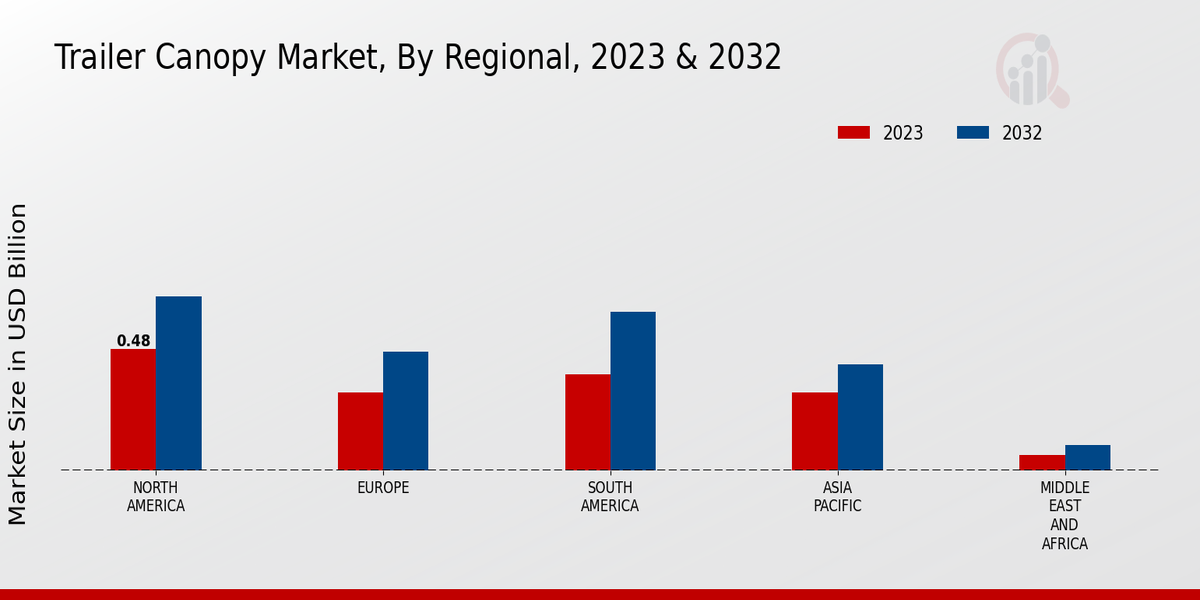 Trailer Canopy Market, By Regional, 2023 & 2032

2023 2032

Market Size in USD Billion

0.48

NORTH AMERICA

EUROPE

SOUTH AMERICA

ASIA PACIFIC

MIDDLE EAST AND AFRICA