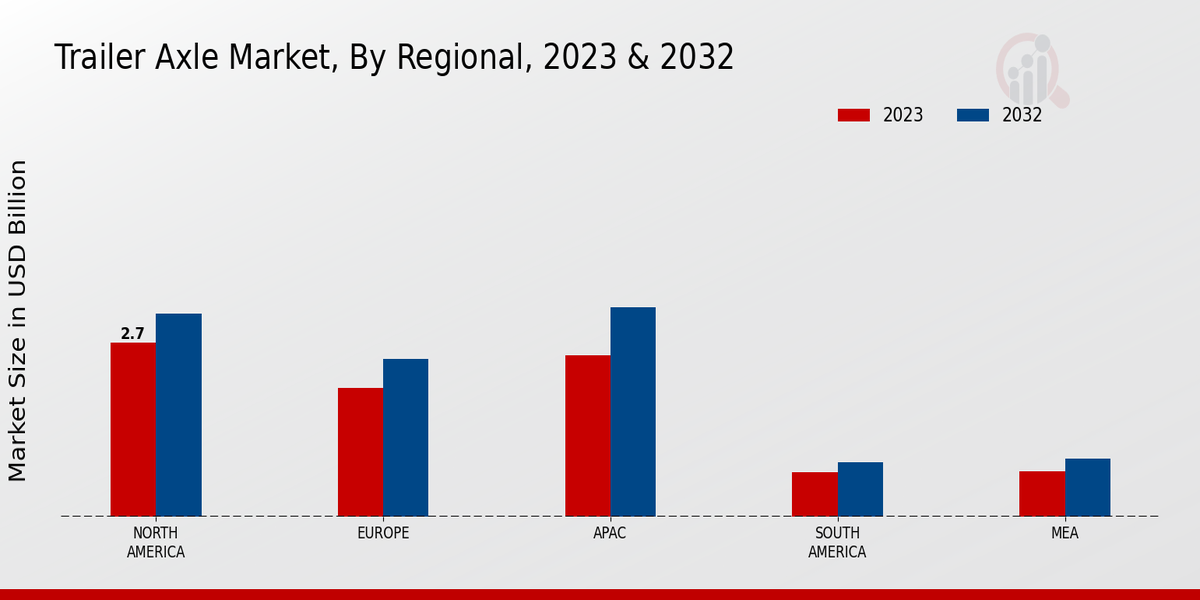 Trailer Axle Market, By Regional, 2023 & 2032

2023
2032

Market Size in USD Billion

2.7

NORTH AMERICA
EUROPE
APAC
SOUTH AMERICA
MEA