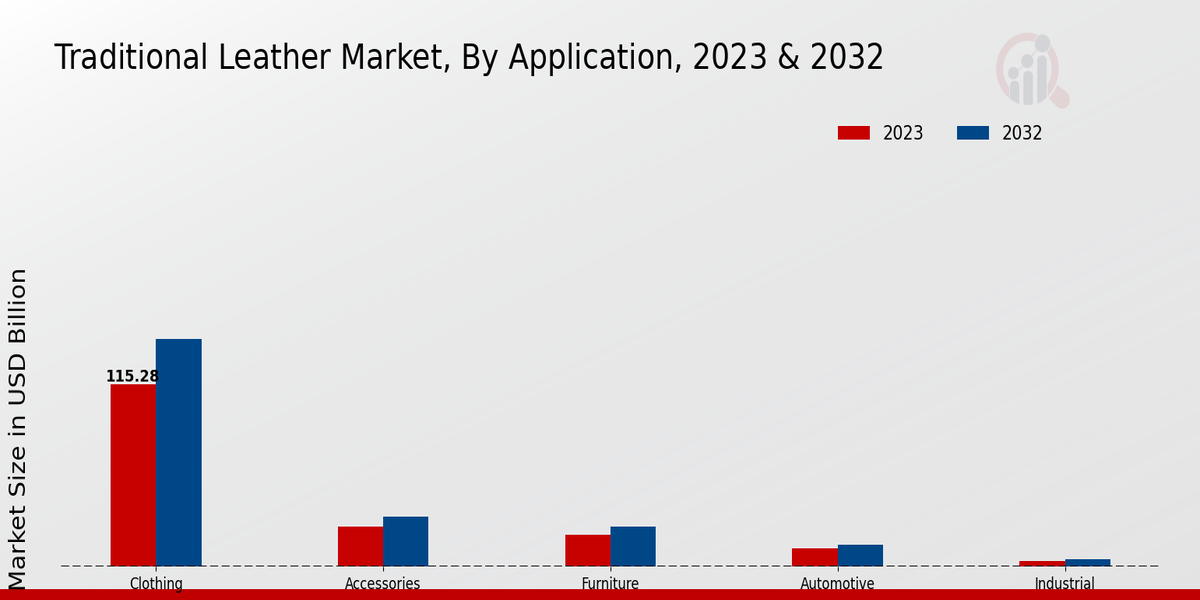 Traditional Leather Market, By Application, 2023 & 2032

2023
2032

Market Size in USD Billion

115.28

Clothing
Accessories
Furniture
Automotive
Industrial