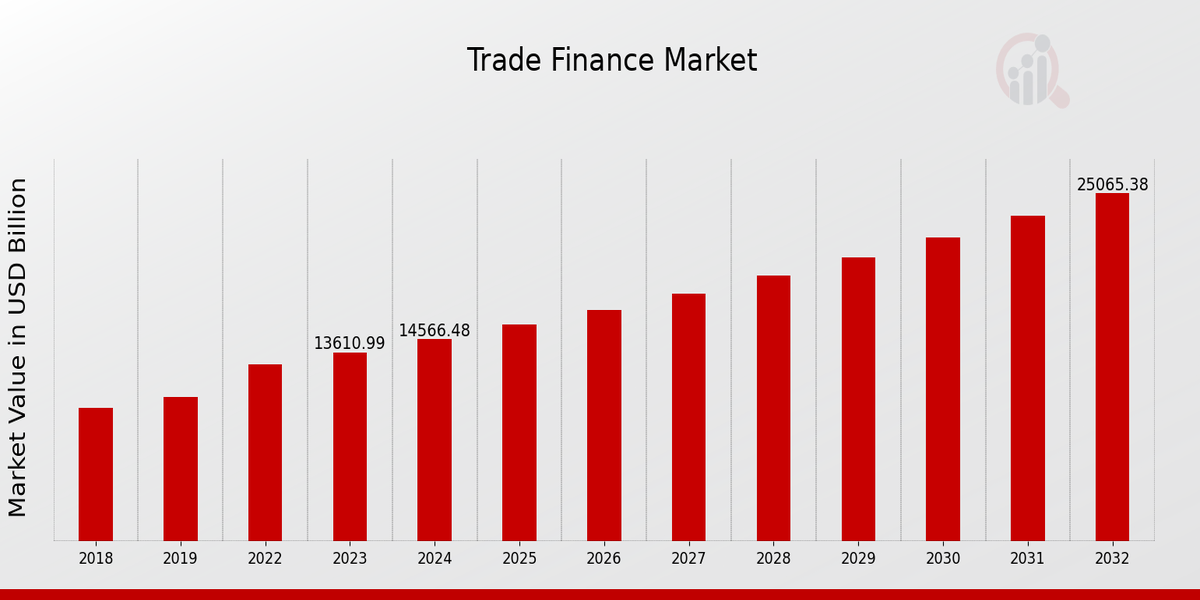 Trade Finance Market

Market Value in USD Billion

13610.99
14566.48
25065.38

2018
2019
2022
2023
2024
2025
2026
2027
2028
2029
2030
2031
2032