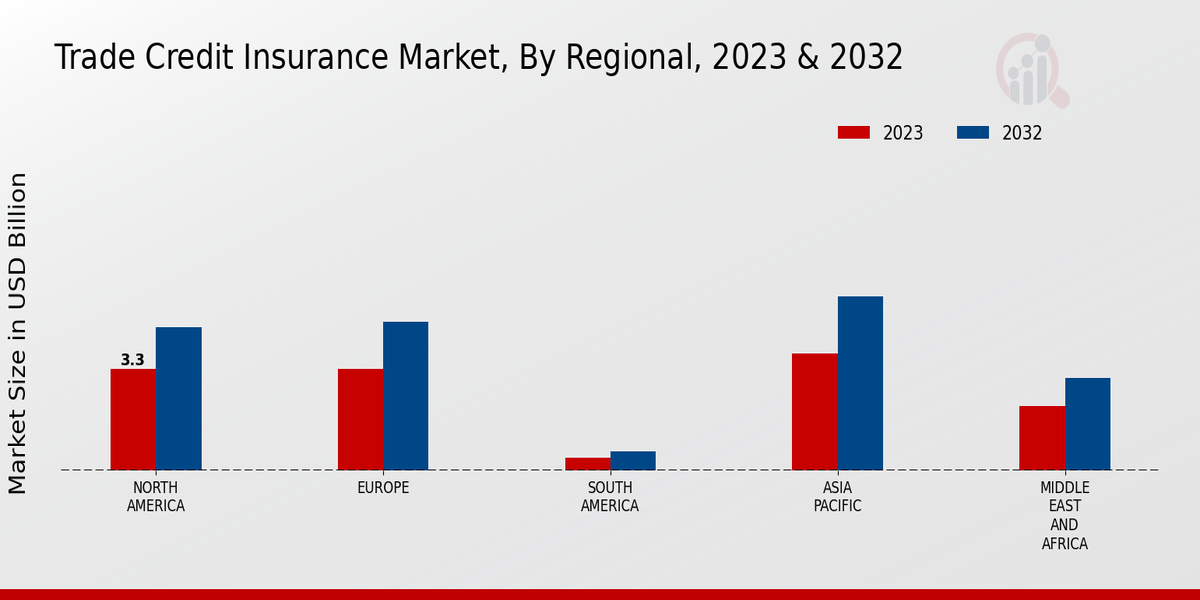 Trade Credit Insurance Market, By Regional, 2023 & 2032

2023
2032

Market Size in USD Billion

3.3

NORTH AMERICA
EUROPE
SOUTH AMERICA
ASIA PACIFIC
MIDDLE EAST AND AFRICA