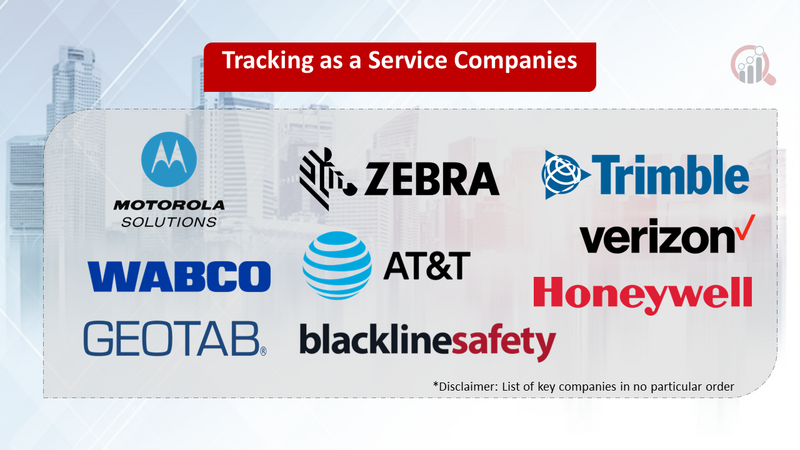 Tracking as a Service Companies

MOTOROLA SOLUTIONS

ZEBRA

Trimble

verizon

WABCO

AT&T

Honeywell

GEOTAB®

blacklinesafety

*Disclaimer: List of key companies in no particular order