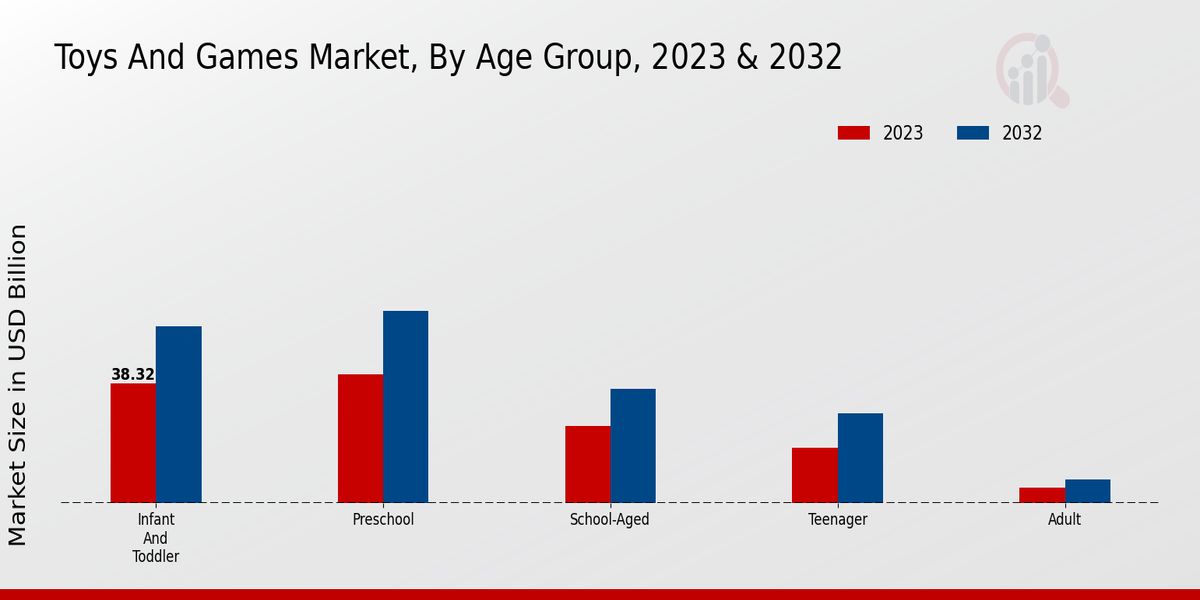 Toys And Games Market, By Age Group, 2023 & 2032

2023
2032

Market Size in USD Billion

38.32

Infant And Toddler
Preschool
School-Aged
Teenager
Adult