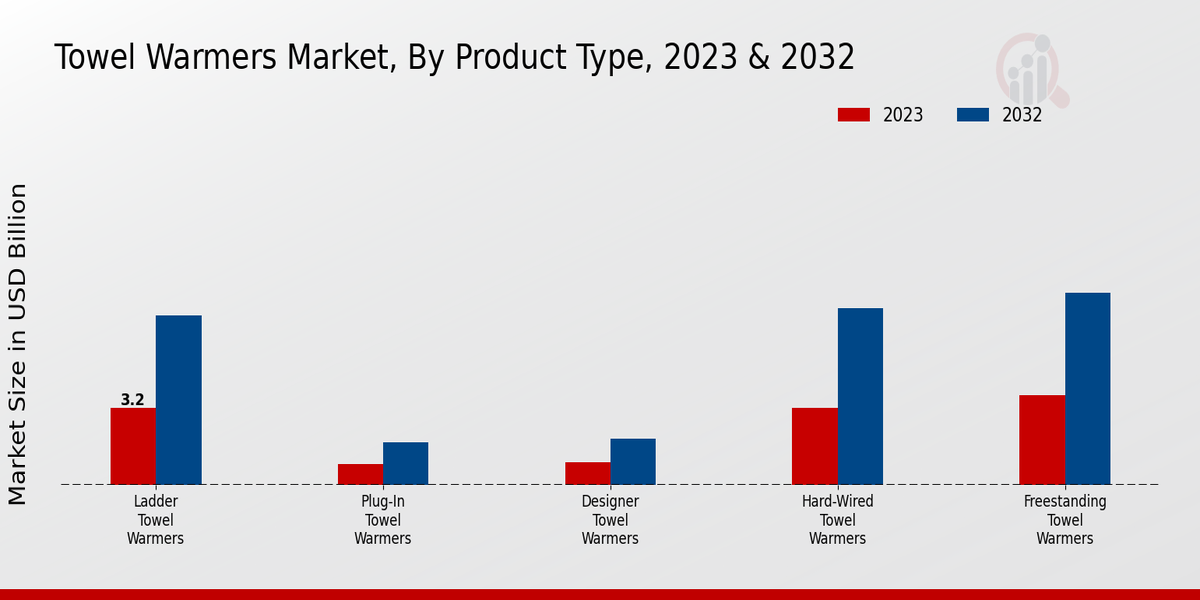 Towel Warmers Market, By Product Type, 2023 & 2032

2023
2032

Market Size in USD Billion

3.2

Ladder Towel Warmers
Plug-In Towel Warmers
Designer Towel Warmers
Hard-Wired Towel Warmers
Freestanding Towel Warmers