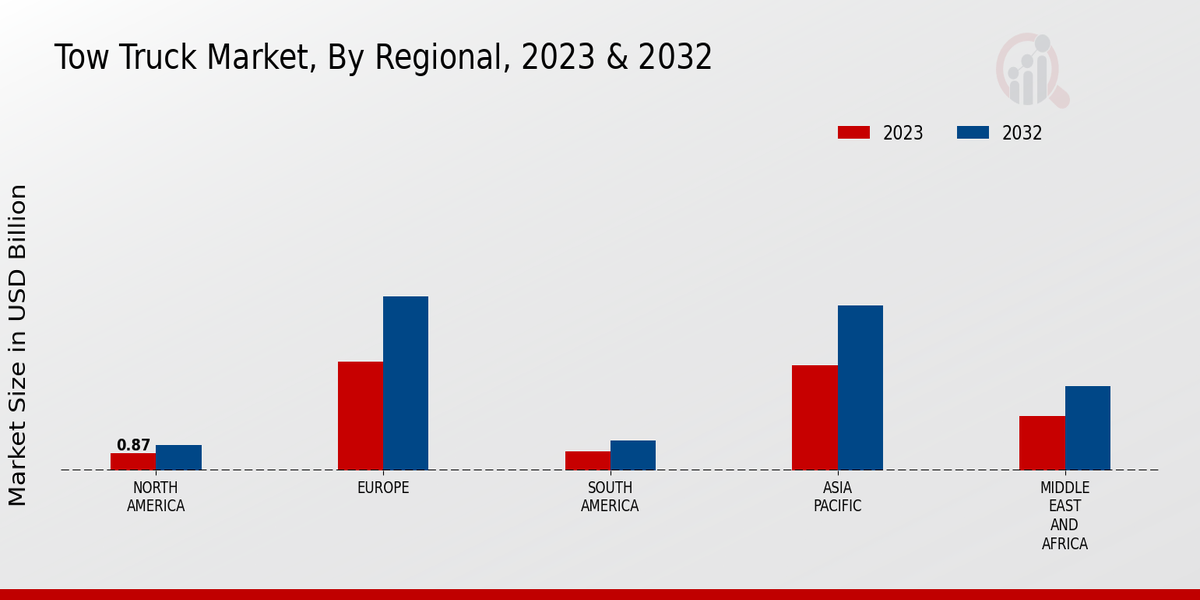 Tow Truck Market, By Regional, 2023 & 2032

2023
2032

Market Size in USD Billion

0.87

NORTH AMERICA
EUROPE
SOUTH AMERICA
ASIA PACIFIC
MIDDLE EAST AND AFRICA