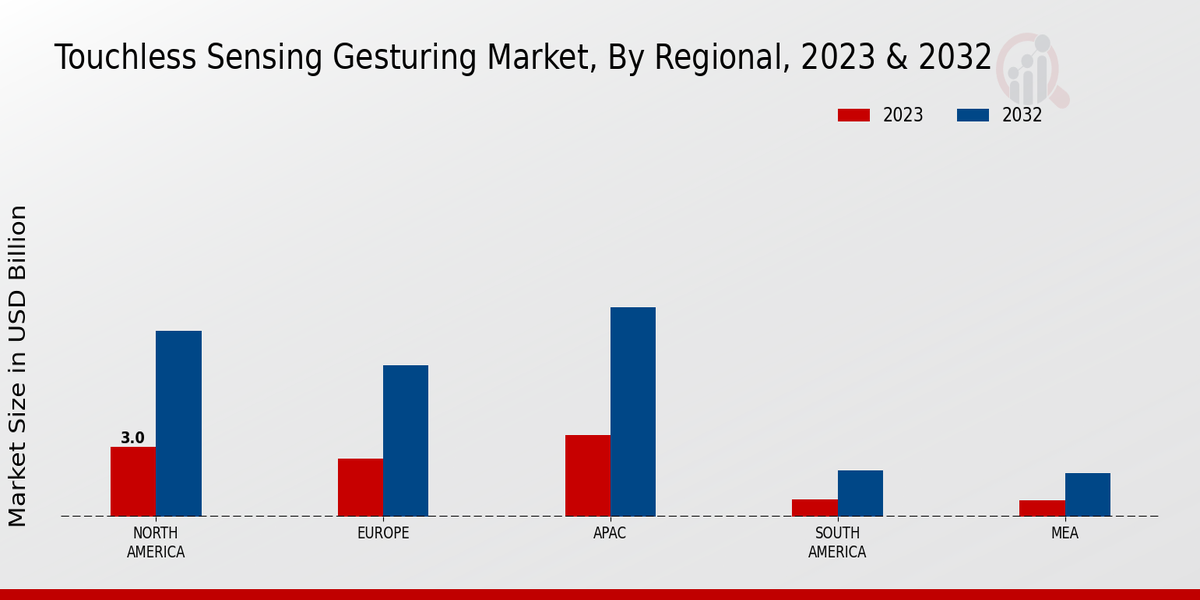 Touchless Sensing Gesturing Market, By Regional, 2023 & 2032

2023 2032

Market Size in USD Billion

3.0

NORTH AMERICA

EUROPE

APAC

SOUTH AMERICA

MEA