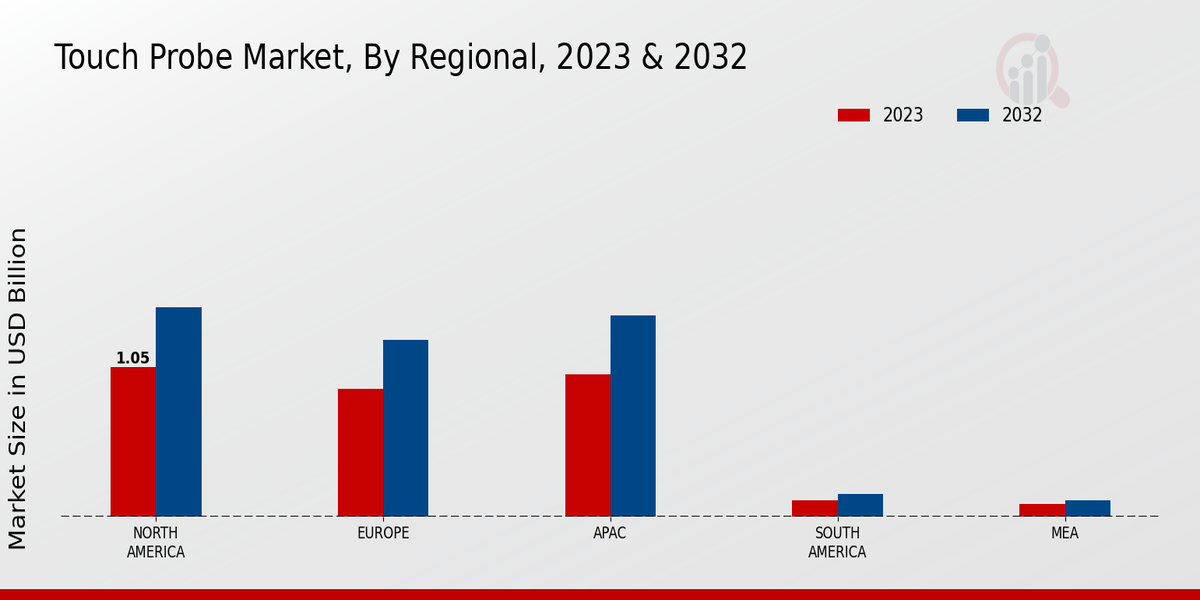 Touch Probe Market, By Regional, 2023 & 2032

2023
2032

Market Size in USD Billion

1.05

NORTH AMERICA
EUROPE
APAC
SOUTH AMERICA
MEA