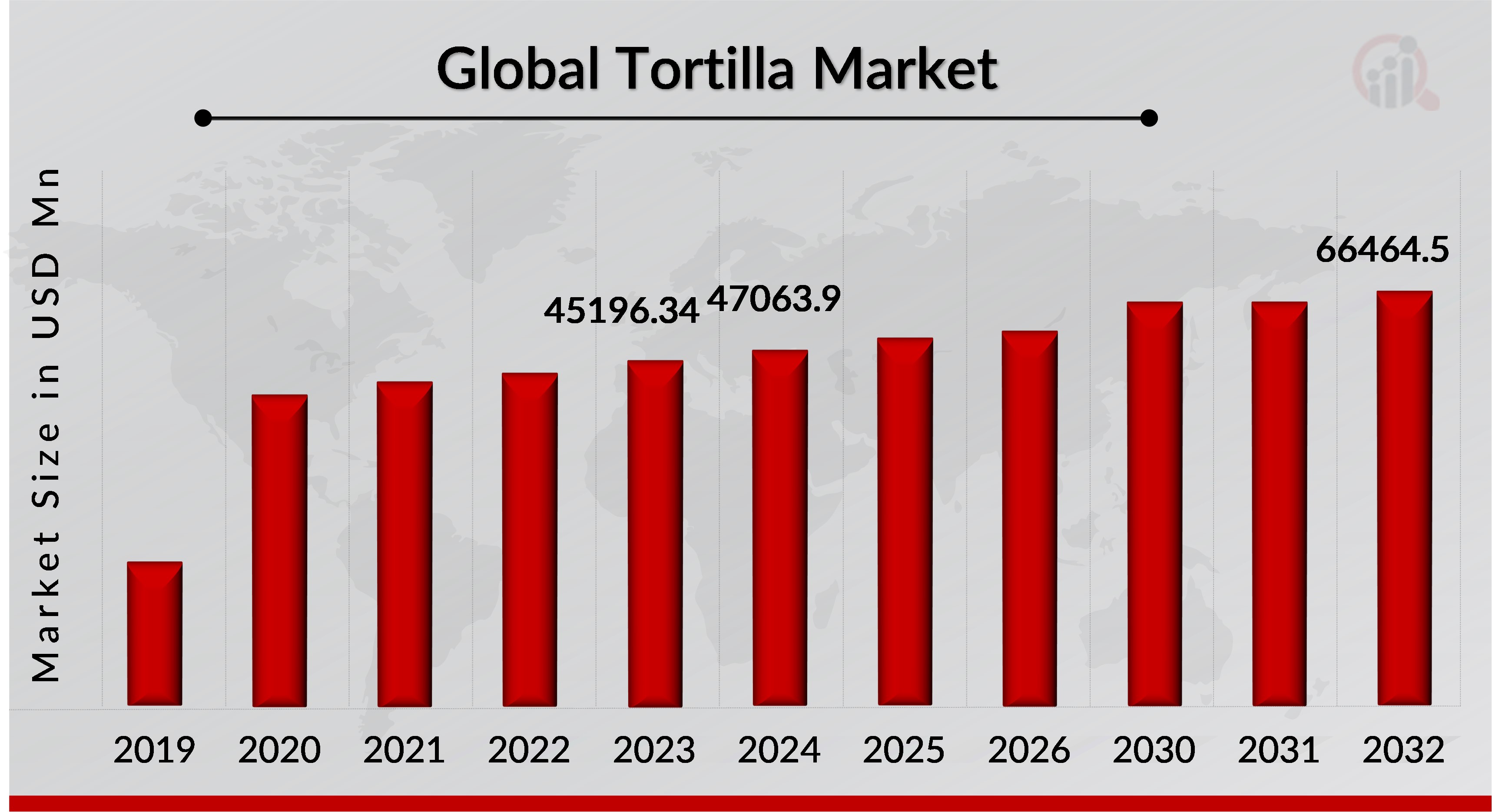 Global Tortilla Market

Market Size in USD Mn

45196.34
47063.9
66464.5

2019
2020
2021
2022
2023
2024
2025
2026
2030
2031
2032