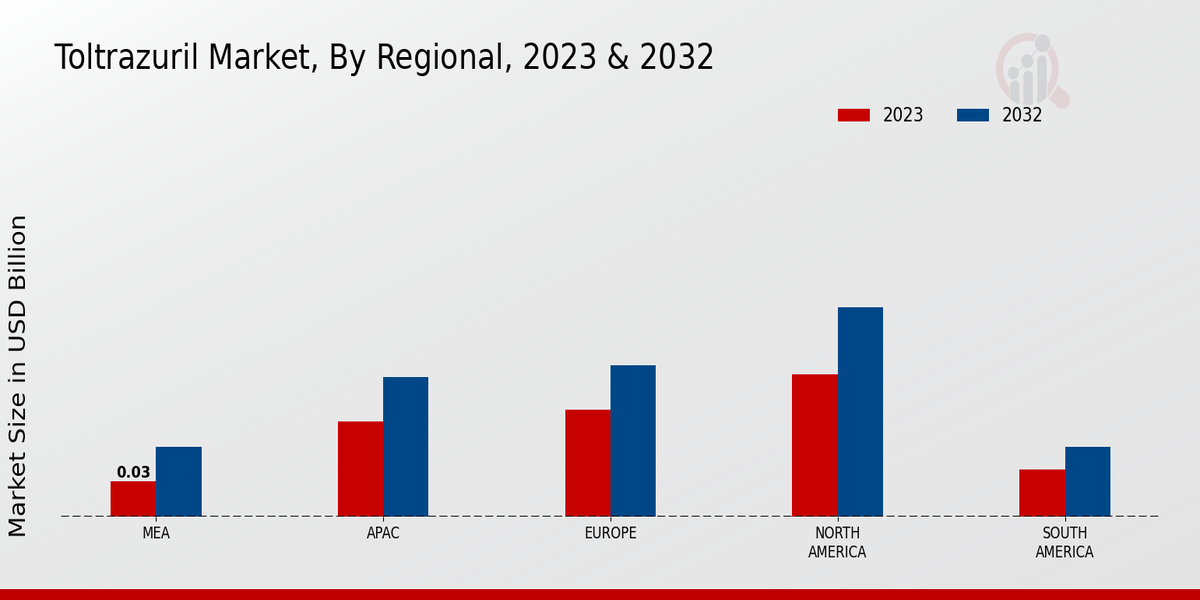 Toltrazuril Market, By Regional, 2023 & 2032

2023
2032

Market Size in USD Billion

0.03

MEA
APAC
EUROPE
NORTH AMERICA
SOUTH AMERICA