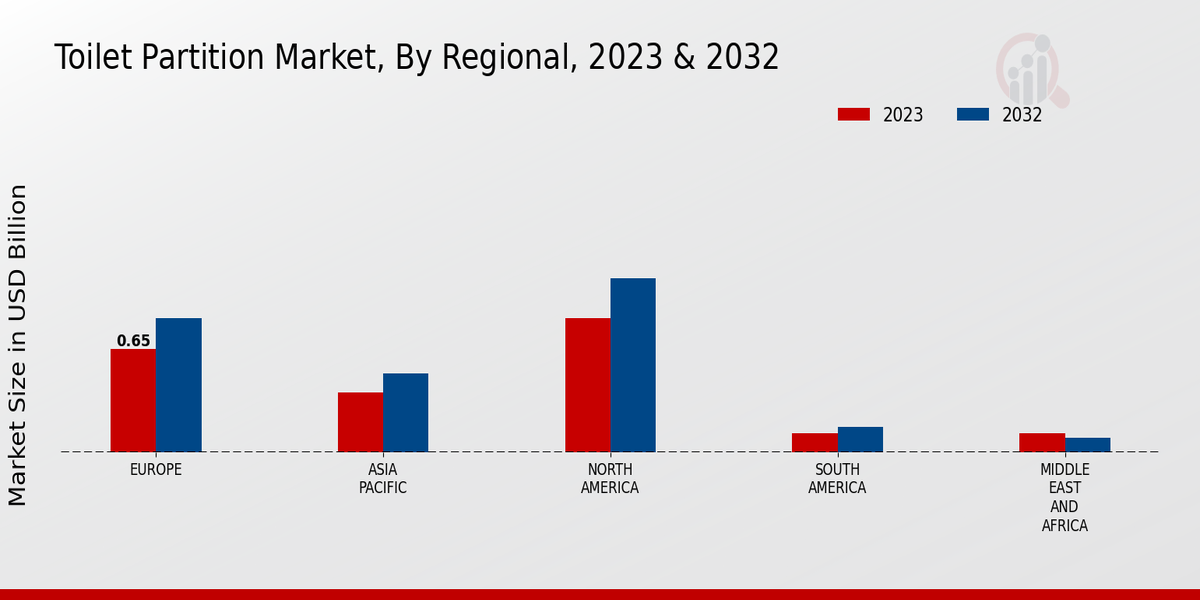 Toilet Partition Market, By Regional, 2023 & 2032

2023
2032

Market Size in USD Billion

0.65

EUROPE
ASIA PACIFIC
NORTH AMERICA
SOUTH AMERICA
MIDDLE EAST AND AFRICA