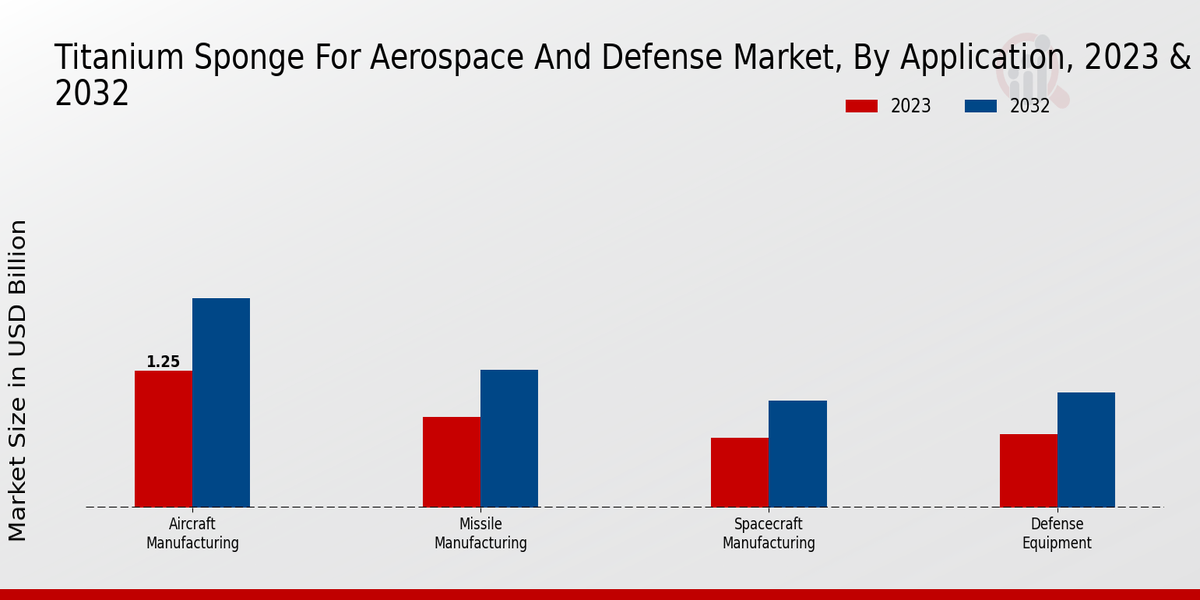 Titanium Sponge For Aerospace And Defense Market, By Application, 2023 & 2032

2023
2032

Market Size in USD Billion

1.25

Aircraft Manufacturing
Missile Manufacturing
Spacecraft Manufacturing
Defense Equipment