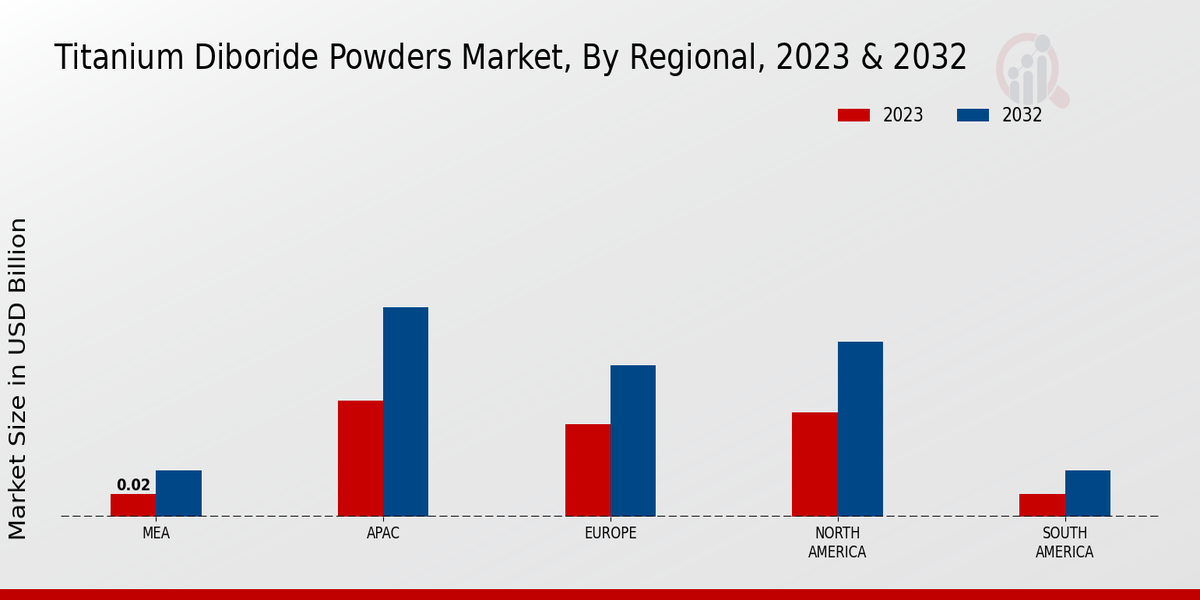 Titanium Diboride Powders Market, By Regional, 2023 & 2032

2023
2032

Market Size in USD Billion

0.02

MEA
APAC
EUROPE
NORTH AMERICA
SOUTH AMERICA