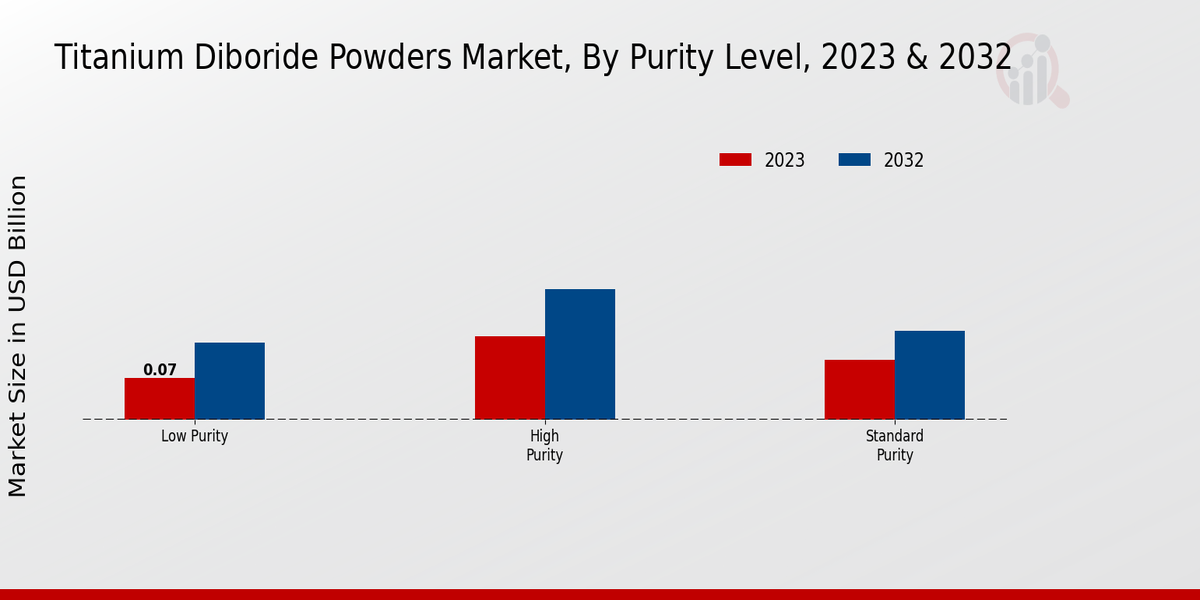 Titanium Diboride Powders Market, By Purity Level, 2023 & 2032

2023
2032

Market Size in USD Billion

0.07

Low Purity

High Purity

Standard Purity