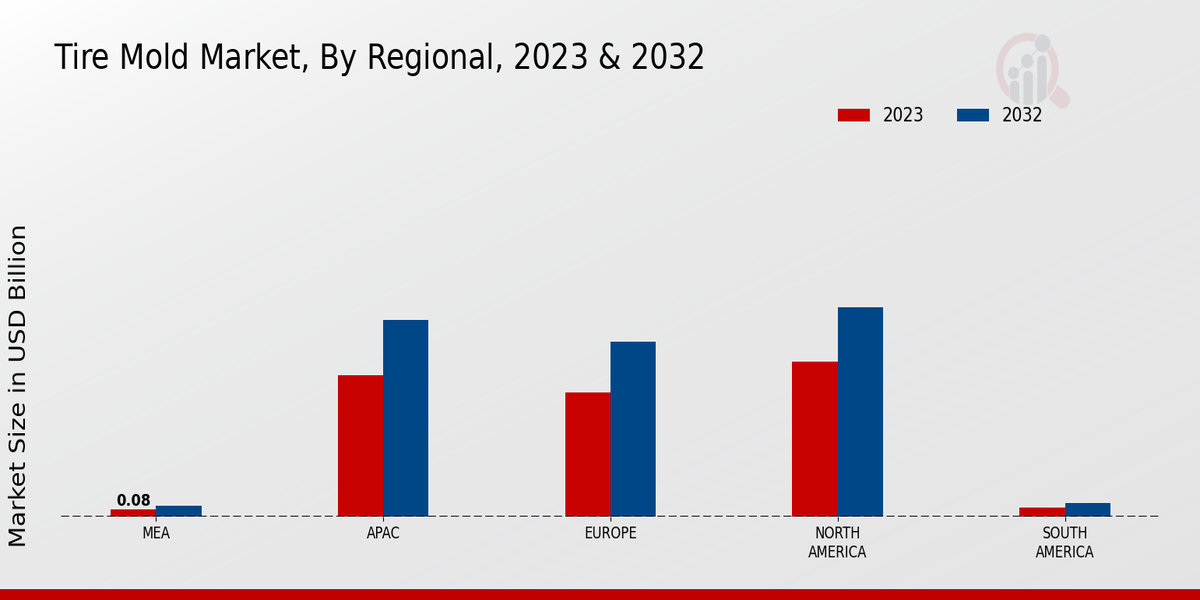 Tire Mold Market, By Regional, 2023 & 2032

2023
2032

Market Size in USD Billion

0.08

MEA
APAC
EUROPE
NORTH AMERICA
SOUTH AMERICA