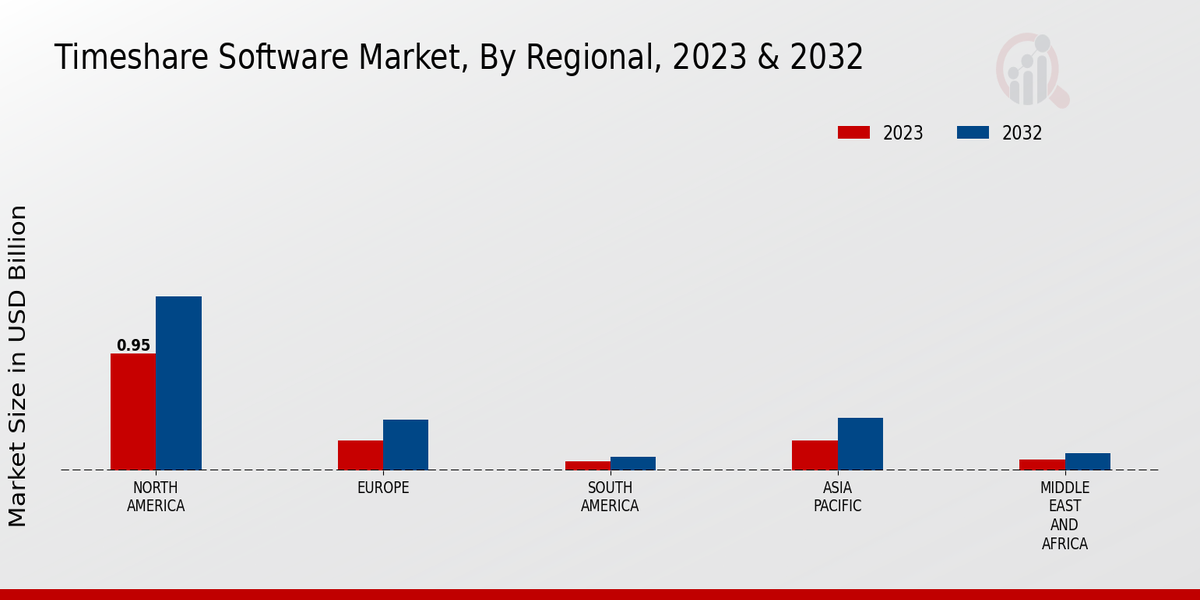 Timeshare Software Market, By Regional, 2023 & 2032

2023
2032

Market Size in USD Billion

0.95

NORTH AMERICA
EUROPE
SOUTH AMERICA
ASIA PACIFIC
MIDDLE EAST AND AFRICA